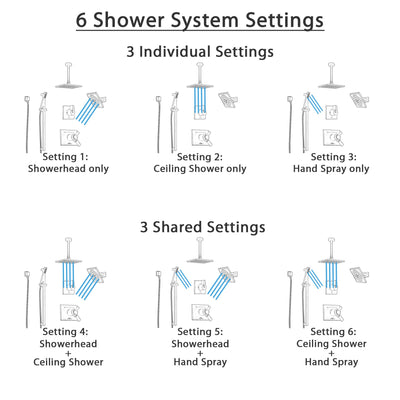 6 Shower System Settings

3 Individual Settings

Setting 1:
Showerhead only

Setting 2:
Ceiling Shower only

Setting 3:
Hand Spray only

3 Shared Settings

Setting 4:
Showerhead
+
Ceiling Shower

Setting 5:
Showerhead
+
Hand Spray

Setting 6:
Ceiling Shower
+
Hand Spray