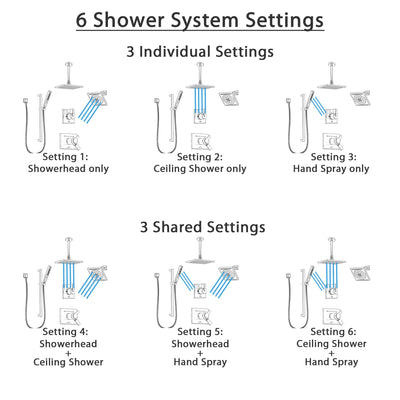 6 Shower System Settings

3 Individual Settings

Setting 1:
Showerhead only

Setting 2:
Ceiling Shower only

Setting 3:
Hand Spray only

3 Shared Settings

Setting 4:
Showerhead
+
Ceiling Shower

Setting 5:
Showerhead
+
Hand Spray

Setting 6:
Ceiling Shower
+
Hand Spray