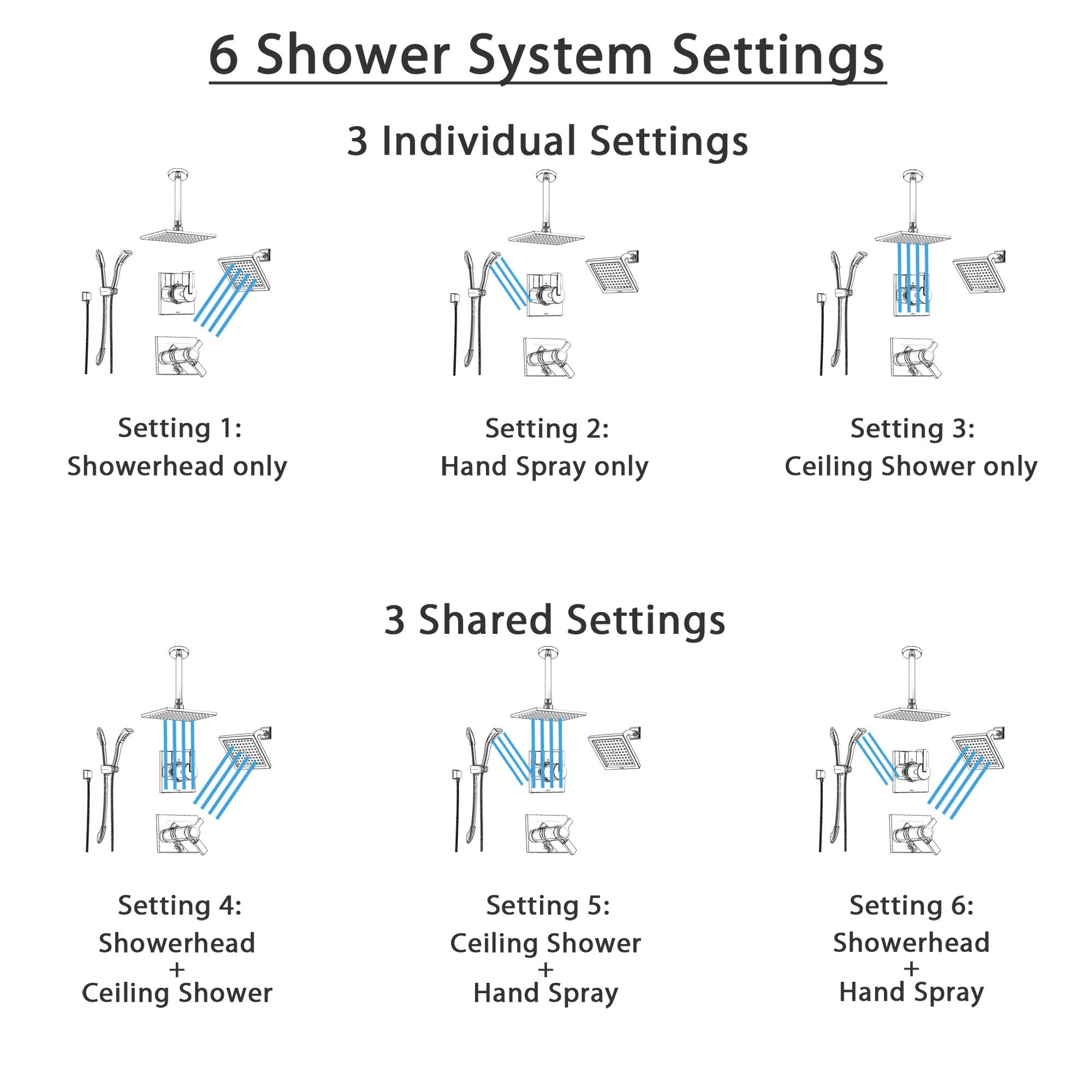 6 Shower System Settings

3 Individual Settings

Setting 1:
Showerhead only

Setting 2:
Hand Spray only

Setting 3:
Ceiling Shower only

3 Shared Settings

Setting 4:
Showerhead
+
Ceiling Shower

Setting 5:
Ceiling Shower
+
Hand Spray

Setting 6:
Showerhead
+
Hand Spray