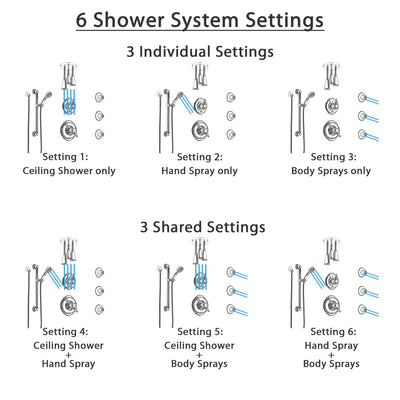 6 Shower System Settings

3 Individual Settings

Setting 1:
Ceiling Shower only

Setting 2:
Hand Spray only

Setting 3:
Body Sprays only

3 Shared Settings

Setting 4:
Ceiling Shower
+
Hand Spray

Setting 5:
Ceiling Shower
+
Body Sprays

Setting 6:
Hand Spray
+
Body Sprays