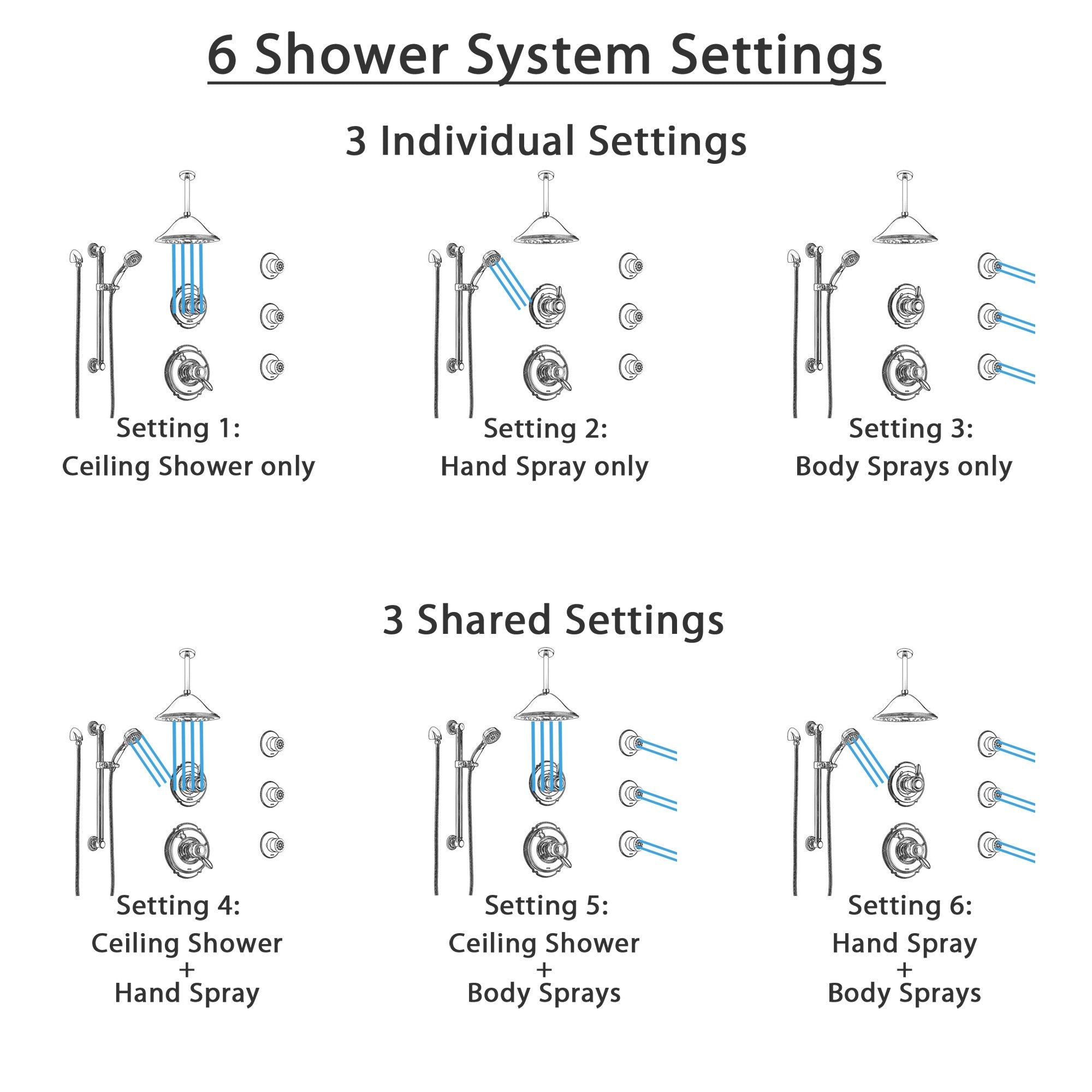 6 Shower System Settings

3 Individual Settings

Setting 1:
Ceiling Shower only

Setting 2:
Hand Spray only

Setting 3:
Body Sprays only

3 Shared Settings

Setting 4:
Ceiling Shower
+
Hand Spray

Setting 5:
Ceiling Shower
+
Body Sprays

Setting 6:
Hand Spray
+
Body Sprays