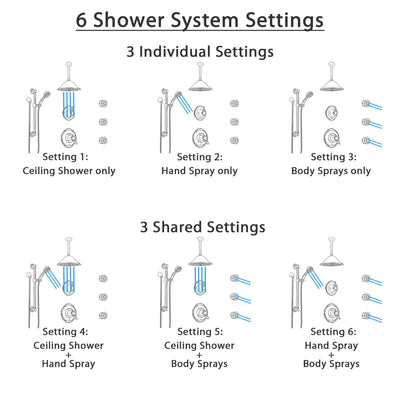 6 Shower System Settings

3 Individual Settings

Setting 1:
Ceiling Shower only

Setting 2:
Hand Spray only

Setting 3:
Body Sprays only

3 Shared Settings

Setting 4:
Ceiling Shower
+
Hand Spray

Setting 5:
Ceiling Shower
+
Body Sprays

Setting 6:
Hand Spray
+
Body Sprays