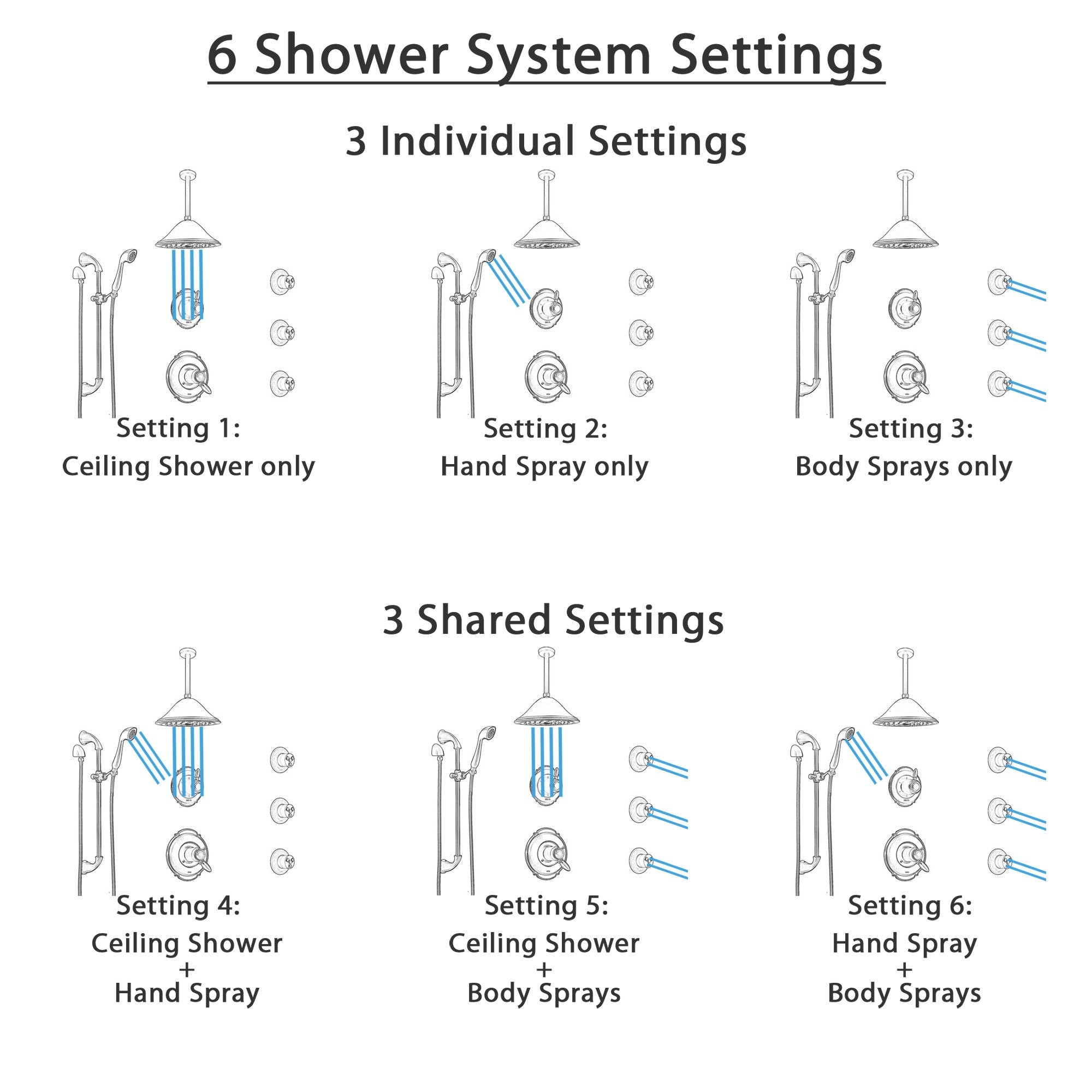 6 Shower System Settings

3 Individual Settings

Setting 1:
Ceiling Shower only

Setting 2:
Hand Spray only

Setting 3:
Body Sprays only

3 Shared Settings

Setting 4:
Ceiling Shower
+
Hand Spray

Setting 5:
Ceiling Shower
+
Body Sprays

Setting 6:
Hand Spray
+
Body Sprays