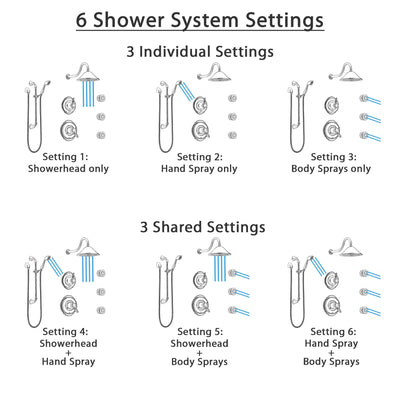 6 Shower System Settings

3 Individual Settings

Setting 1:
Showerhead only

Setting 2:
Hand Spray only

Setting 3:
Body Sprays only

3 Shared Settings

Setting 4:
Showerhead
+
Hand Spray

Setting 5:
Showerhead
+
Body Sprays

Setting 6:
Hand Spray
+
Body Sprays