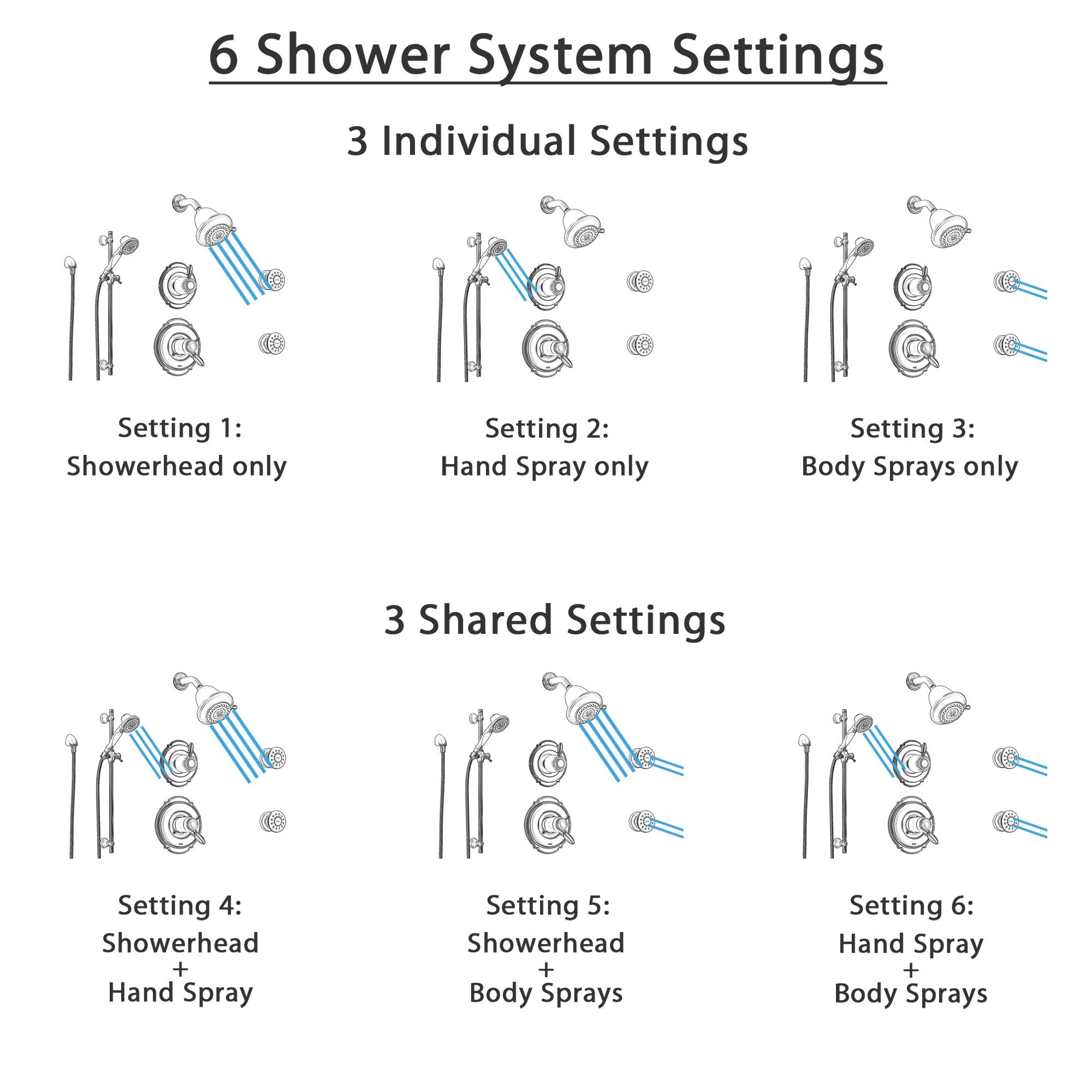 6 Shower System Settings

3 Individual Settings

Setting 1:
Showerhead only

Setting 2:
Hand Spray only

Setting 3:
Body Sprays only

3 Shared Settings

Setting 4:
Showerhead
+
Hand Spray

Setting 5:
Showerhead
+
Body Sprays

Setting 6:
Hand Spray
+
Body Sprays