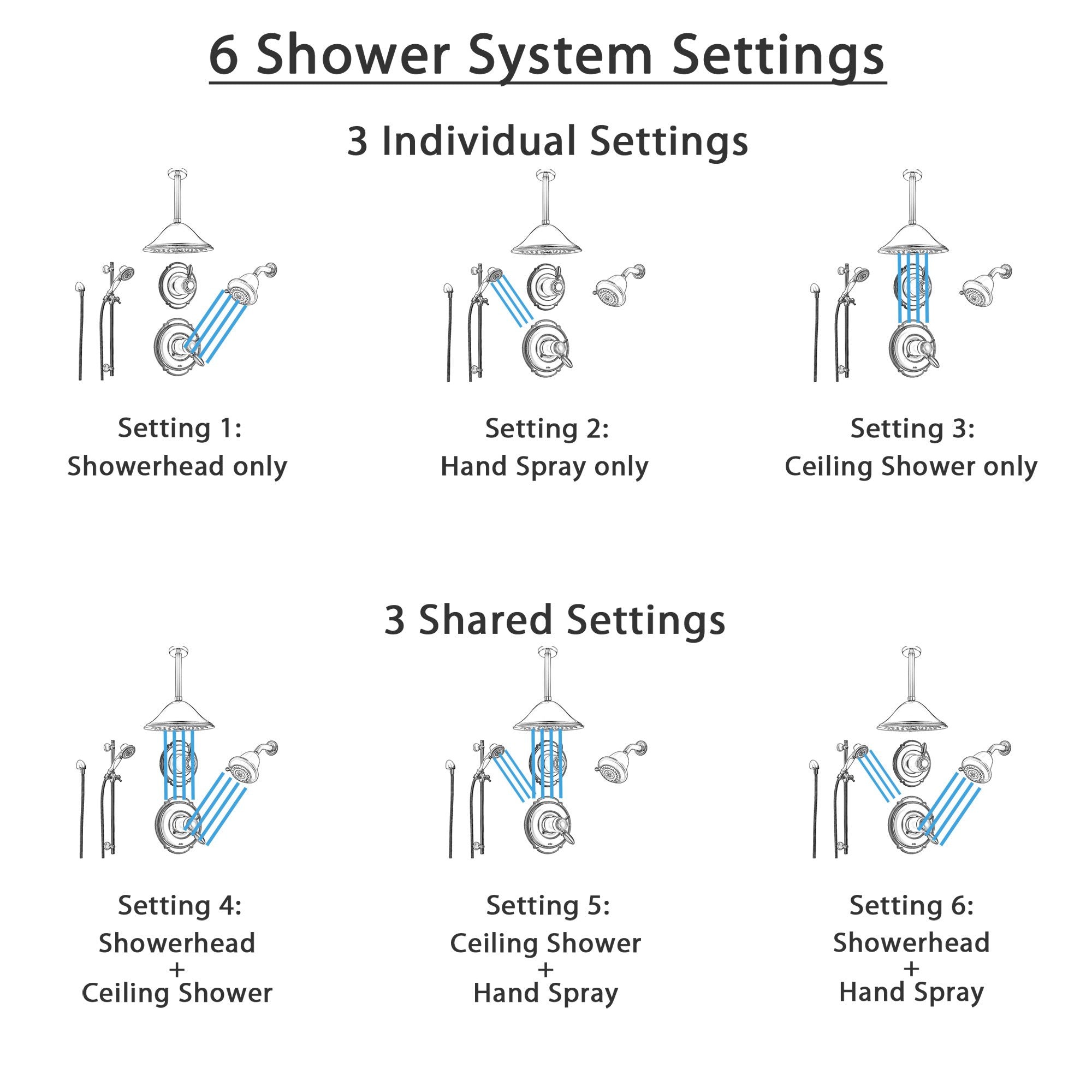 6 Shower System Settings

3 Individual Settings

Setting 1:
Showerhead only

Setting 2:
Hand Spray only

Setting 3:
Ceiling Shower only

3 Shared Settings

Setting 4:
Showerhead
+
Ceiling Shower

Setting 5:
Ceiling Shower
+
Hand Spray

Setting 6:
Showerhead
+
Hand Spray