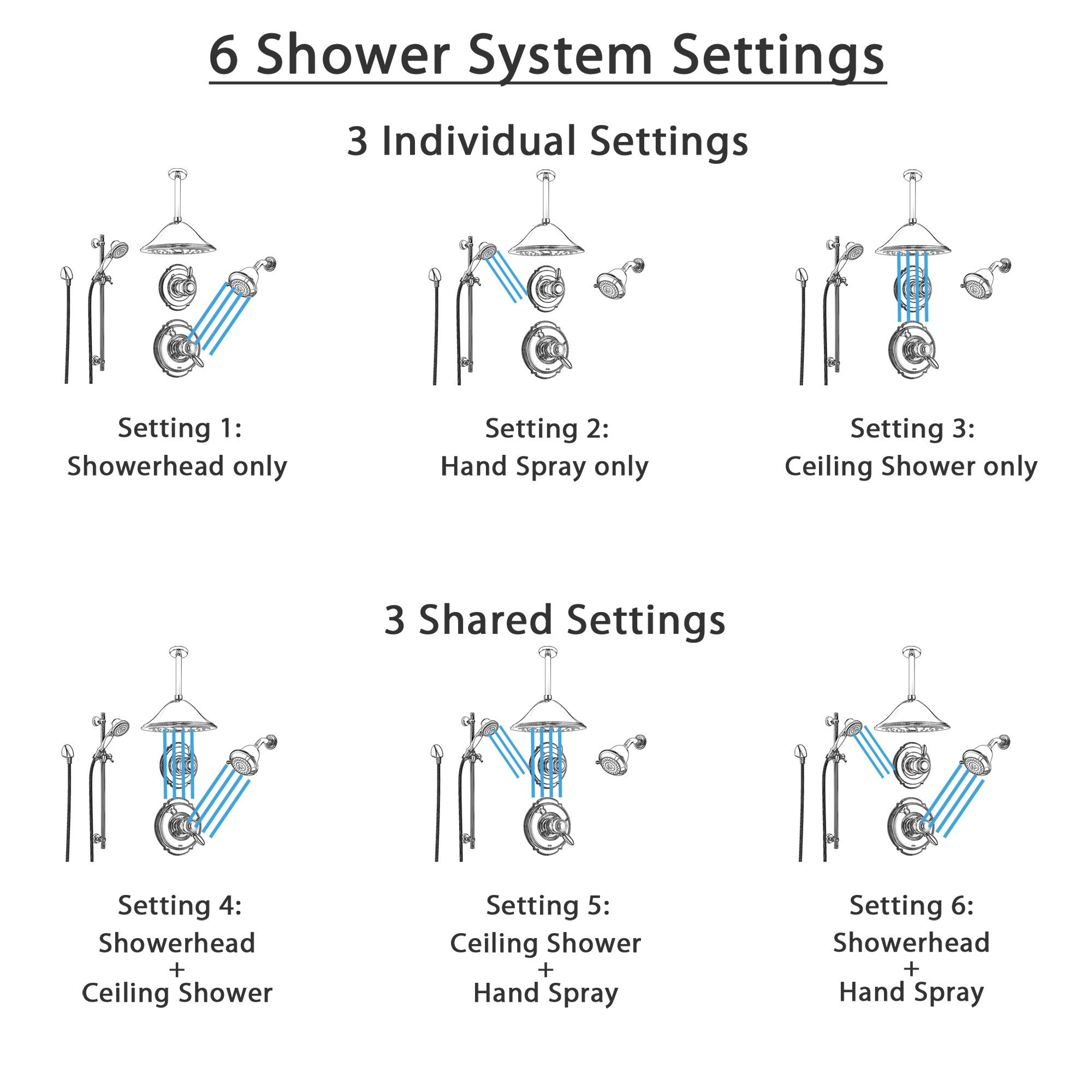 6 Shower System Settings

3 Individual Settings

Setting 1:
Showerhead only

Setting 2:
Hand Spray only

Setting 3:
Ceiling Shower only

3 Shared Settings

Setting 4:
Showerhead
+
Ceiling Shower

Setting 5:
Ceiling Shower
+
Hand Spray

Setting 6:
Showerhead
+
Hand Spray