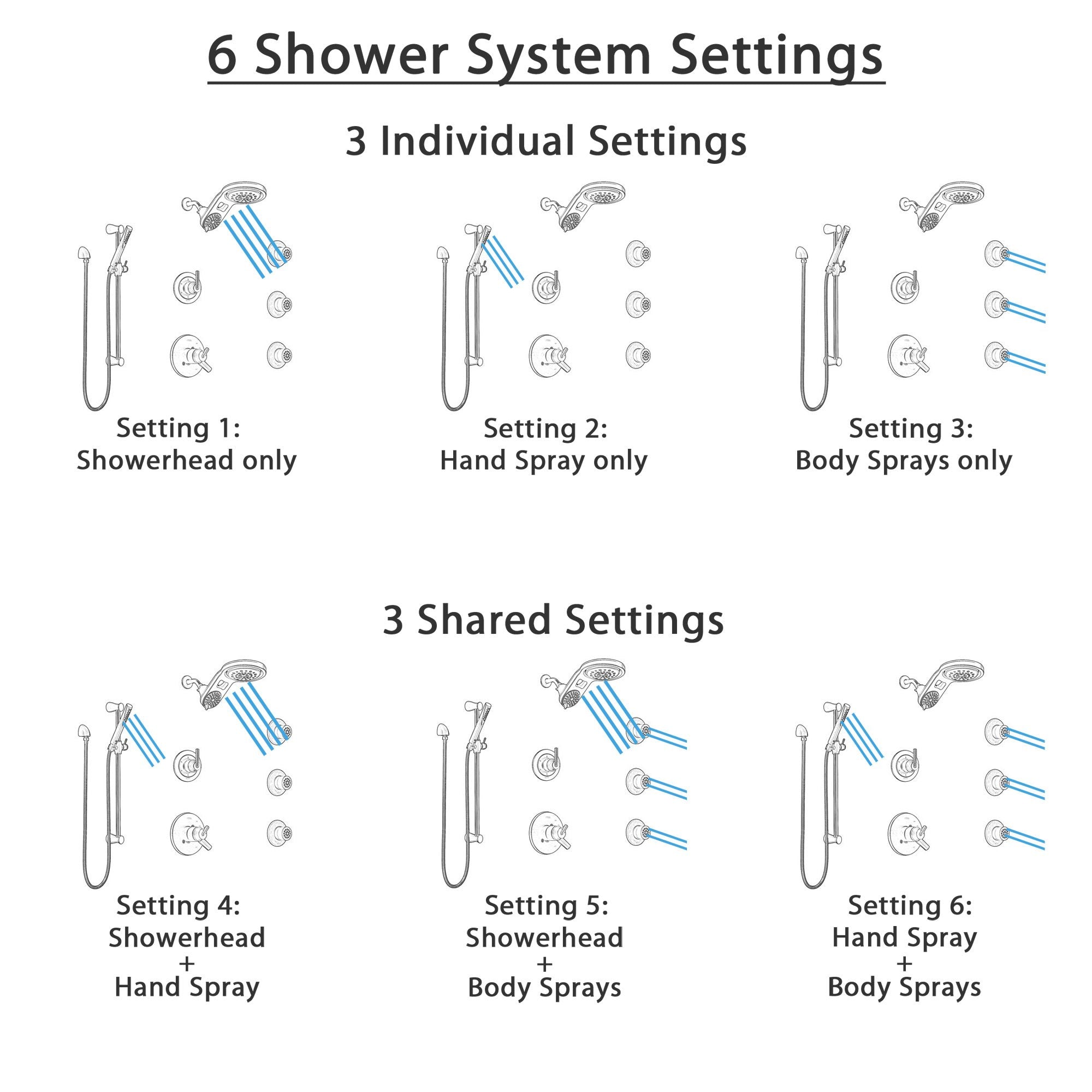 6 Shower System Settings

3 Individual Settings

Setting 1:
Showerhead only

Setting 2:
Hand Spray only

Setting 3:
Body Sprays only

3 Shared Settings

Setting 4:
Showerhead
+
Hand Spray

Setting 5:
Showerhead
+
Body Sprays

Setting 6:
Hand Spray
+
Body Sprays