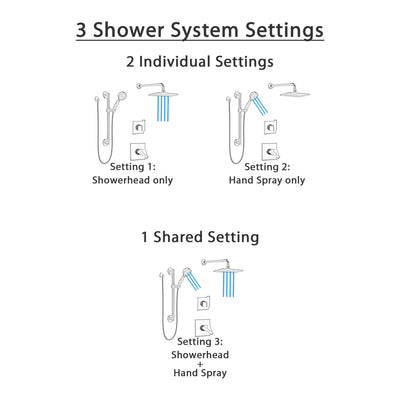 3 Shower System Settings

2 Individual Settings

Setting 1:
Showerhead only

Setting 2:
Hand Spray only

1 Shared Setting

Setting 3:
Showerhead
+
Hand Spray