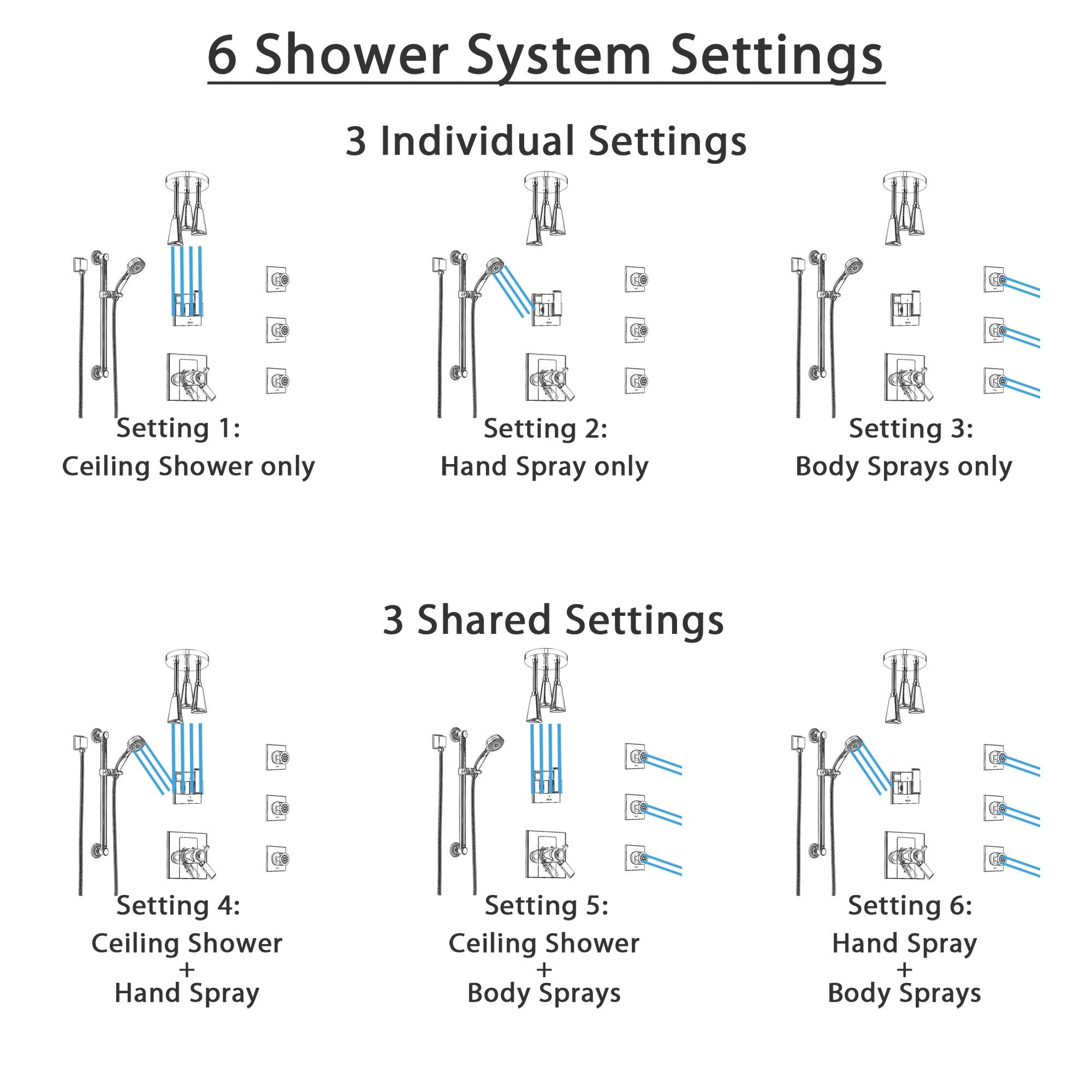 6 Shower System Settings

3 Individual Settings

Setting 1:
Ceiling Shower only

Setting 2:
Hand Spray only

Setting 3:
Body Sprays only

3 Shared Settings

Setting 4:
Ceiling Shower
+
Hand Spray

Setting 5:
Ceiling Shower
+
Body Sprays

Setting 6:
Hand Spray
+
Body Sprays