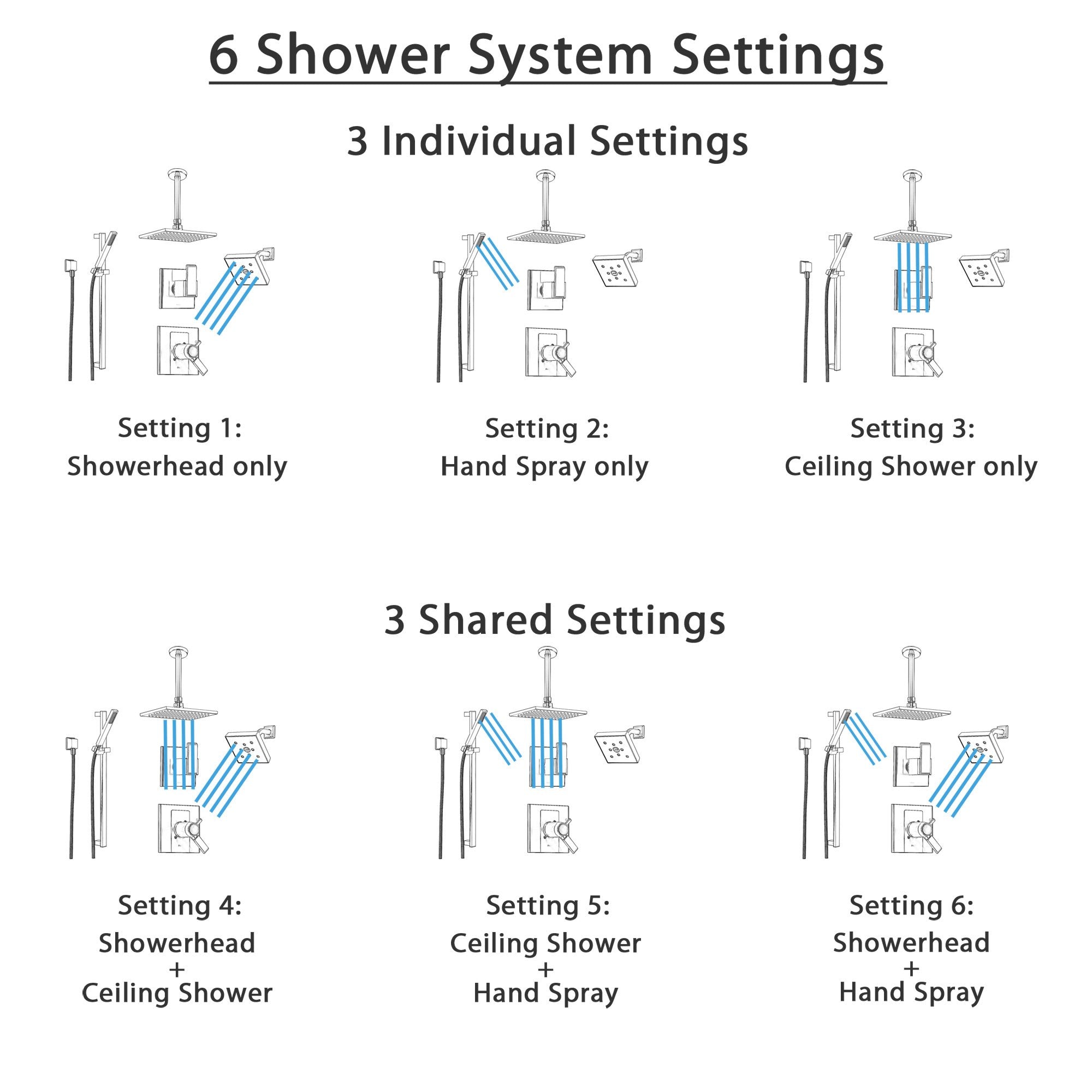 6 Shower System Settings

3 Individual Settings

Setting 1:
Showerhead only

Setting 2:
Hand Spray only

Setting 3:
Ceiling Shower only

3 Shared Settings

Setting 4:
Showerhead
+
Ceiling Shower

Setting 5:
Ceiling Shower
+
Hand Spray

Setting 6:
Showerhead
+
Hand Spray