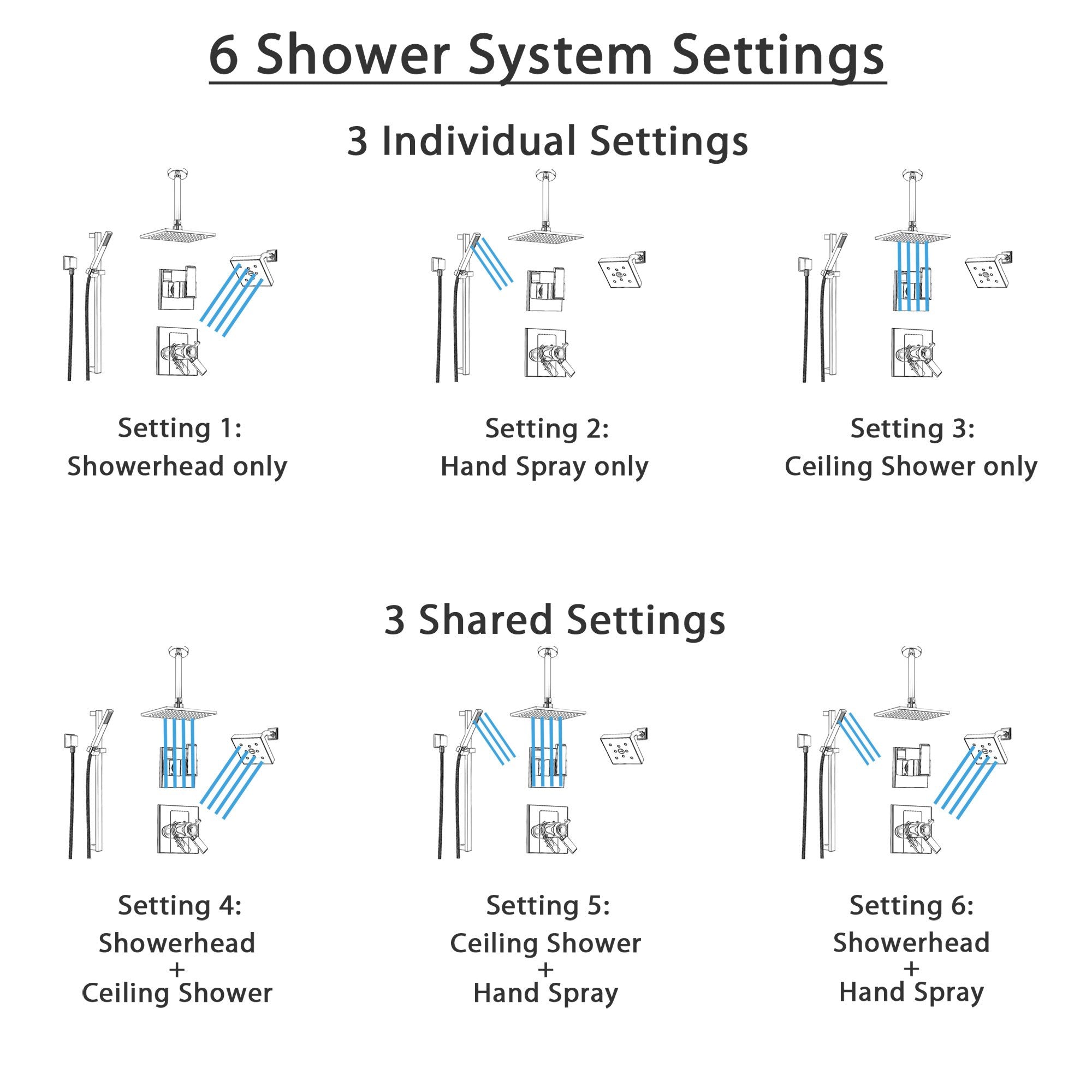 6 Shower System Settings

3 Individual Settings

Setting 1:
Showerhead only

Setting 2:
Hand Spray only

Setting 3:
Ceiling Shower only

3 Shared Settings

Setting 4:
Showerhead
+
Ceiling Shower

Setting 5:
Ceiling Shower
+
Hand Spray

Setting 6:
Showerhead
+
Hand Spray