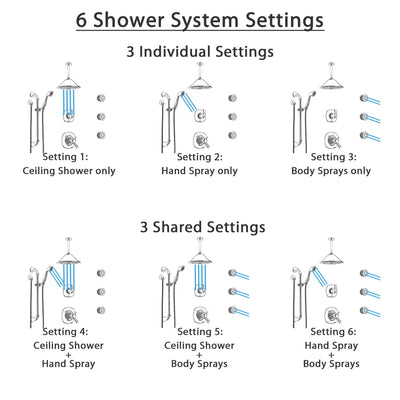 6 Shower System Settings

3 Individual Settings

Setting 1:
Ceiling Shower only

Setting 2:
Hand Spray only

Setting 3:
Body Sprays only

3 Shared Settings

Setting 4:
Ceiling Shower
+
Hand Spray

Setting 5:
Ceiling Shower
+
Body Sprays

Setting 6:
Hand Spray
+
Body Sprays