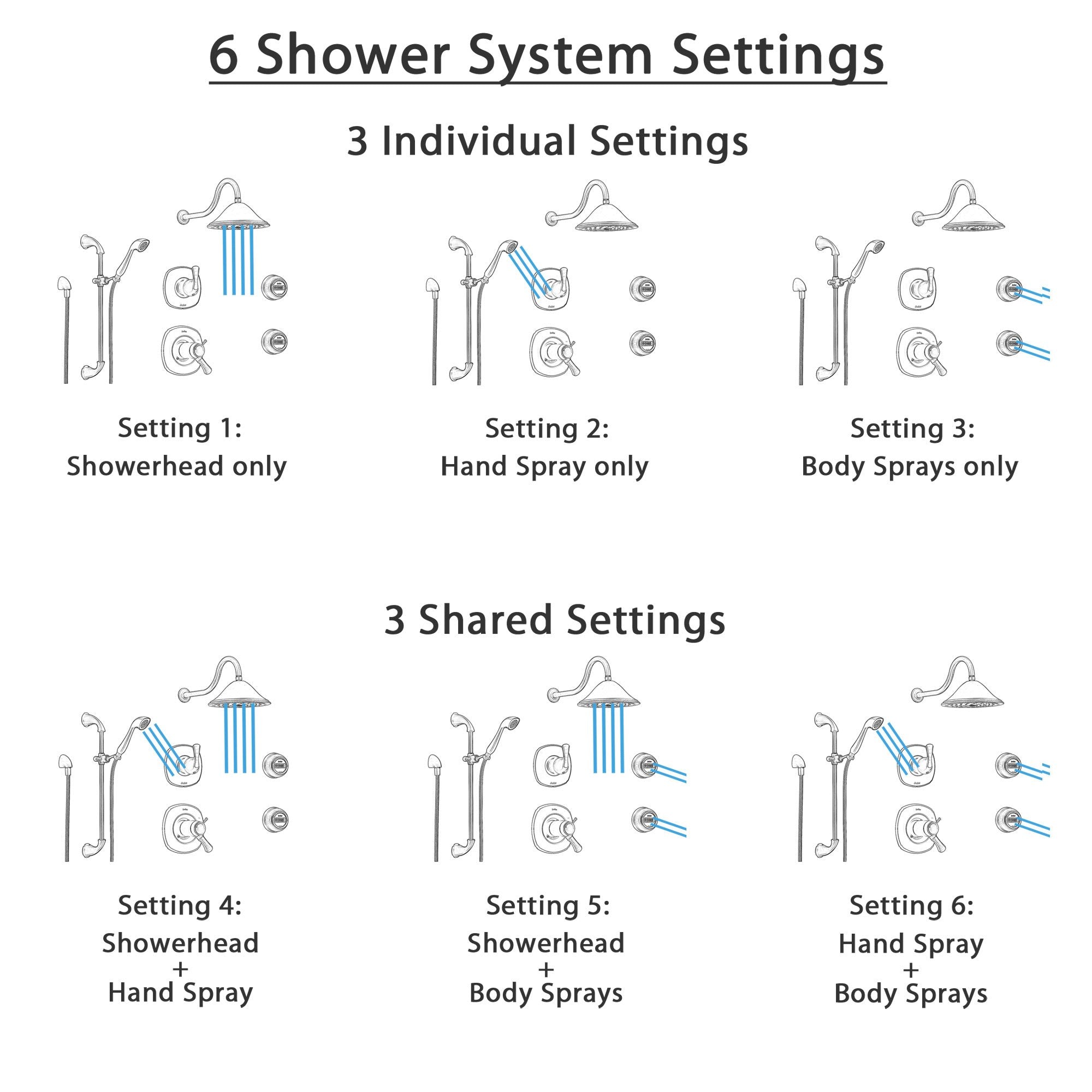 6 Shower System Settings

3 Individual Settings

Setting 1:
Showerhead only

Setting 2:
Hand Spray only

Setting 3:
Body Sprays only

3 Shared Settings

Setting 4:
Showerhead
+
Hand Spray

Setting 5:
Showerhead
+
Body Sprays

Setting 6:
Hand Spray
+
Body Sprays