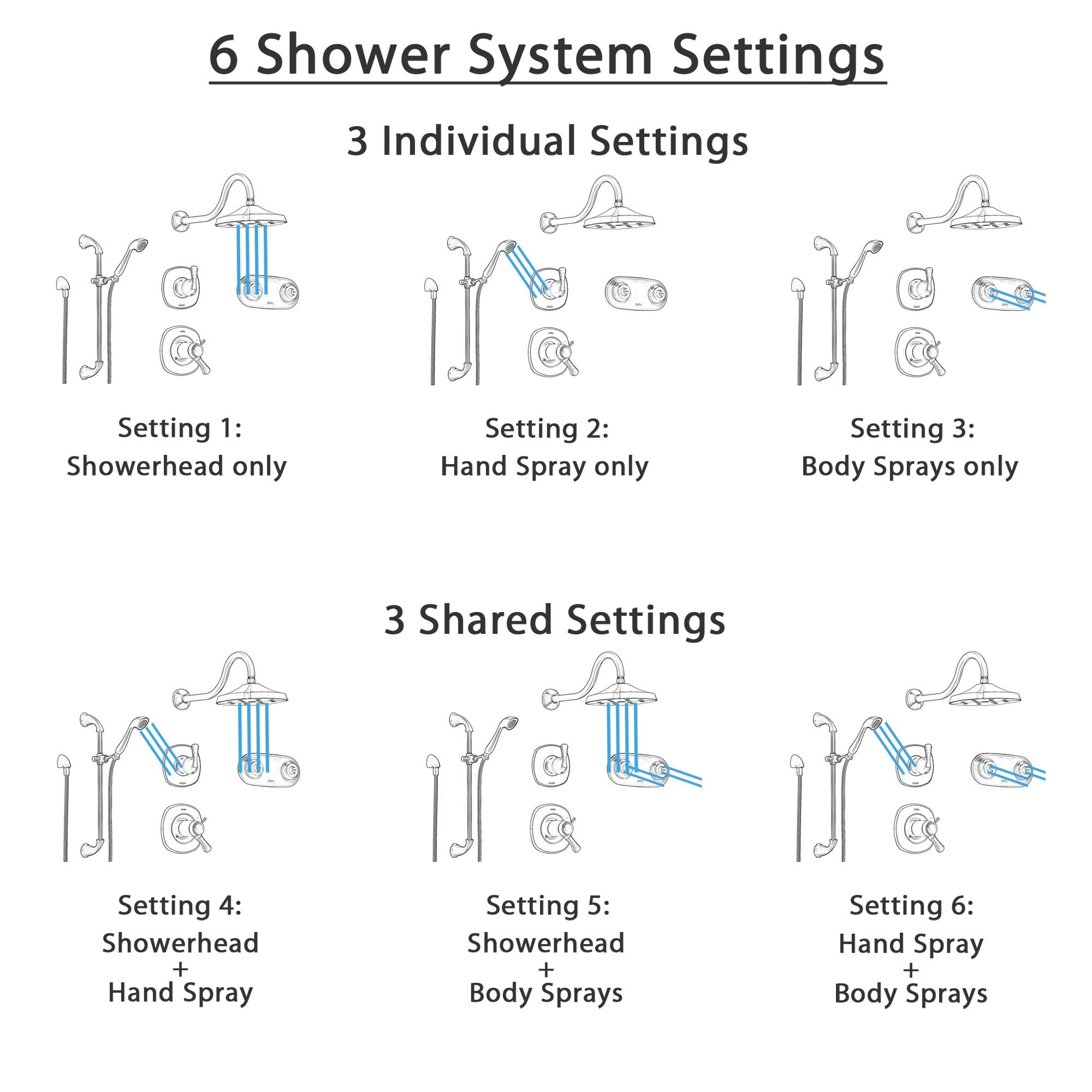 6 Shower System Settings

3 Individual Settings

Setting 1:
Showerhead only

Setting 2:
Hand Spray only

Setting 3:
Body Sprays only

3 Shared Settings

Setting 4:
Showerhead
+
Hand Spray

Setting 5:
Showerhead
+
Body Sprays

Setting 6:
Hand Spray
+
Body Sprays