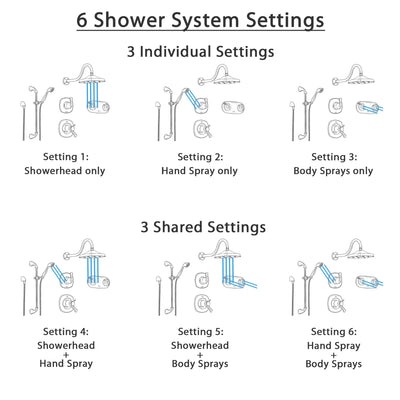 6 Shower System Settings

3 Individual Settings

Setting 1:
Showerhead only

Setting 2:
Hand Spray only

Setting 3:
Body Sprays only

3 Shared Settings

Setting 4:
Showerhead
+
Hand Spray

Setting 5:
Showerhead
+
Body Sprays

Setting 6:
Hand Spray
+
Body Sprays