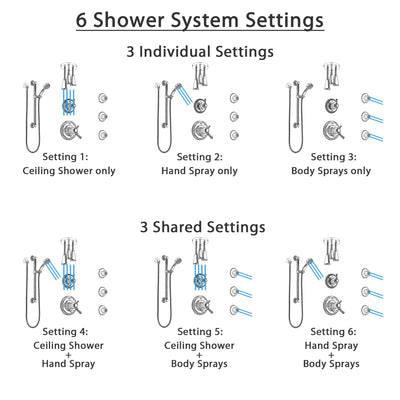 6 Shower System Settings

3 Individual Settings

Setting 1:
Ceiling Shower only

Setting 2:
Hand Spray only

Setting 3:
Body Sprays only

3 Shared Settings

Setting 4:
Ceiling Shower
+
Hand Spray

Setting 5:
Ceiling Shower
+
Body Sprays

Setting 6:
Hand Spray
+
Body Sprays