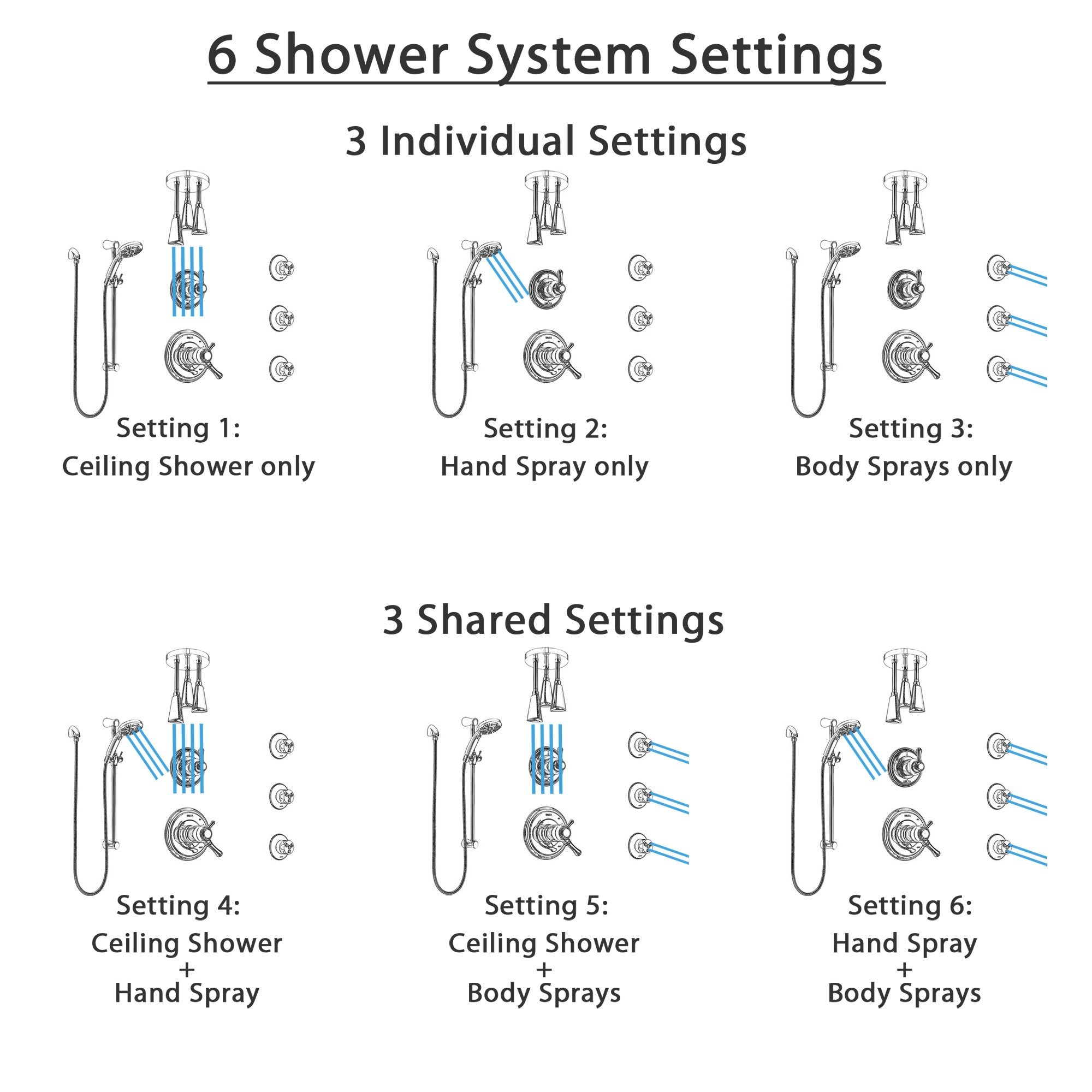 6 Shower System Settings

3 Individual Settings

Setting 1:
Ceiling Shower only

Setting 2:
Hand Spray only

Setting 3:
Body Sprays only

3 Shared Settings

Setting 4:
Ceiling Shower
+
Hand Spray

Setting 5:
Ceiling Shower
+
Body Sprays

Setting 6:
Hand Spray
+
Body Sprays