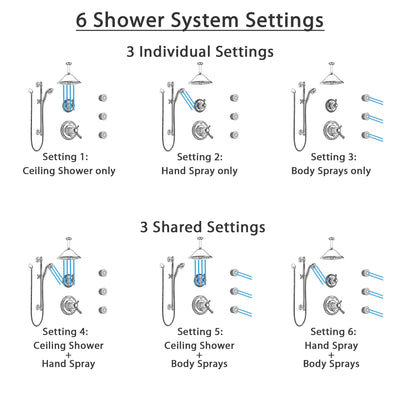 6 Shower System Settings

3 Individual Settings

Setting 1:
Ceiling Shower only

Setting 2:
Hand Spray only

Setting 3:
Body Sprays only

3 Shared Settings

Setting 4:
Ceiling Shower
+
Hand Spray

Setting 5:
Ceiling Shower
+
Body Sprays

Setting 6:
Hand Spray
+
Body Sprays