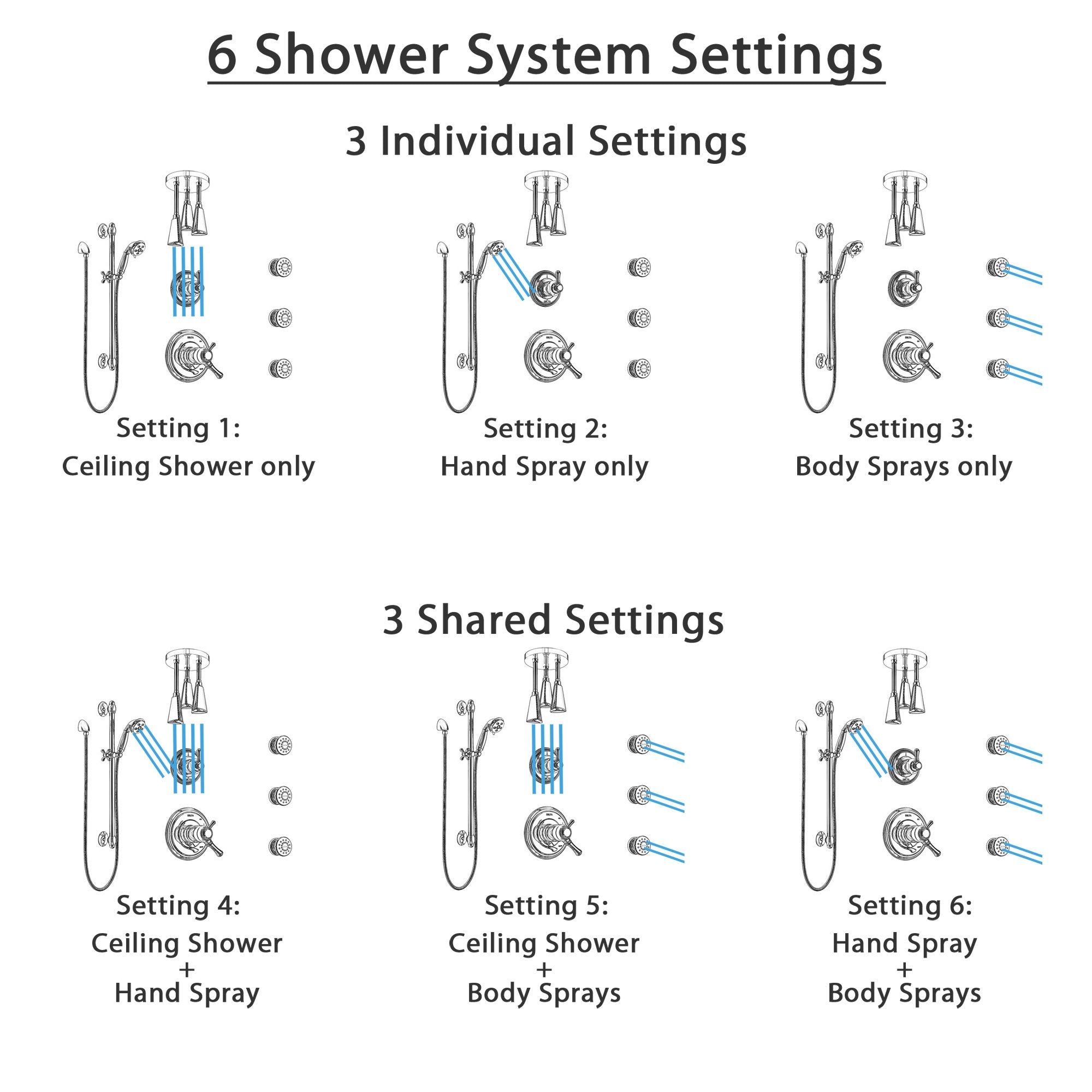 6 Shower System Settings

3 Individual Settings

Setting 1:
Ceiling Shower only

Setting 2:
Hand Spray only

Setting 3:
Body Sprays only

3 Shared Settings

Setting 4:
Ceiling Shower
+
Hand Spray

Setting 5:
Ceiling Shower
+
Body Sprays

Setting 6:
Hand Spray
+
Body Sprays