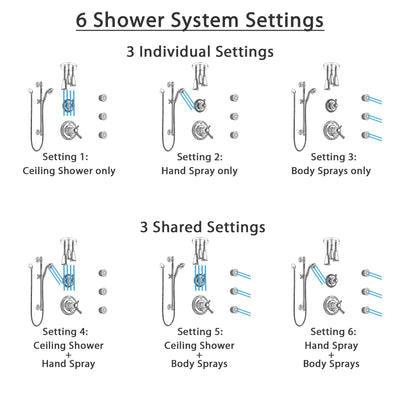 6 Shower System Settings

3 Individual Settings

Setting 1:
Ceiling Shower only

Setting 2:
Hand Spray only

Setting 3:
Body Sprays only

3 Shared Settings

Setting 4:
Ceiling Shower
+
Hand Spray

Setting 5:
Ceiling Shower
+
Body Sprays

Setting 6:
Hand Spray
+
Body Sprays