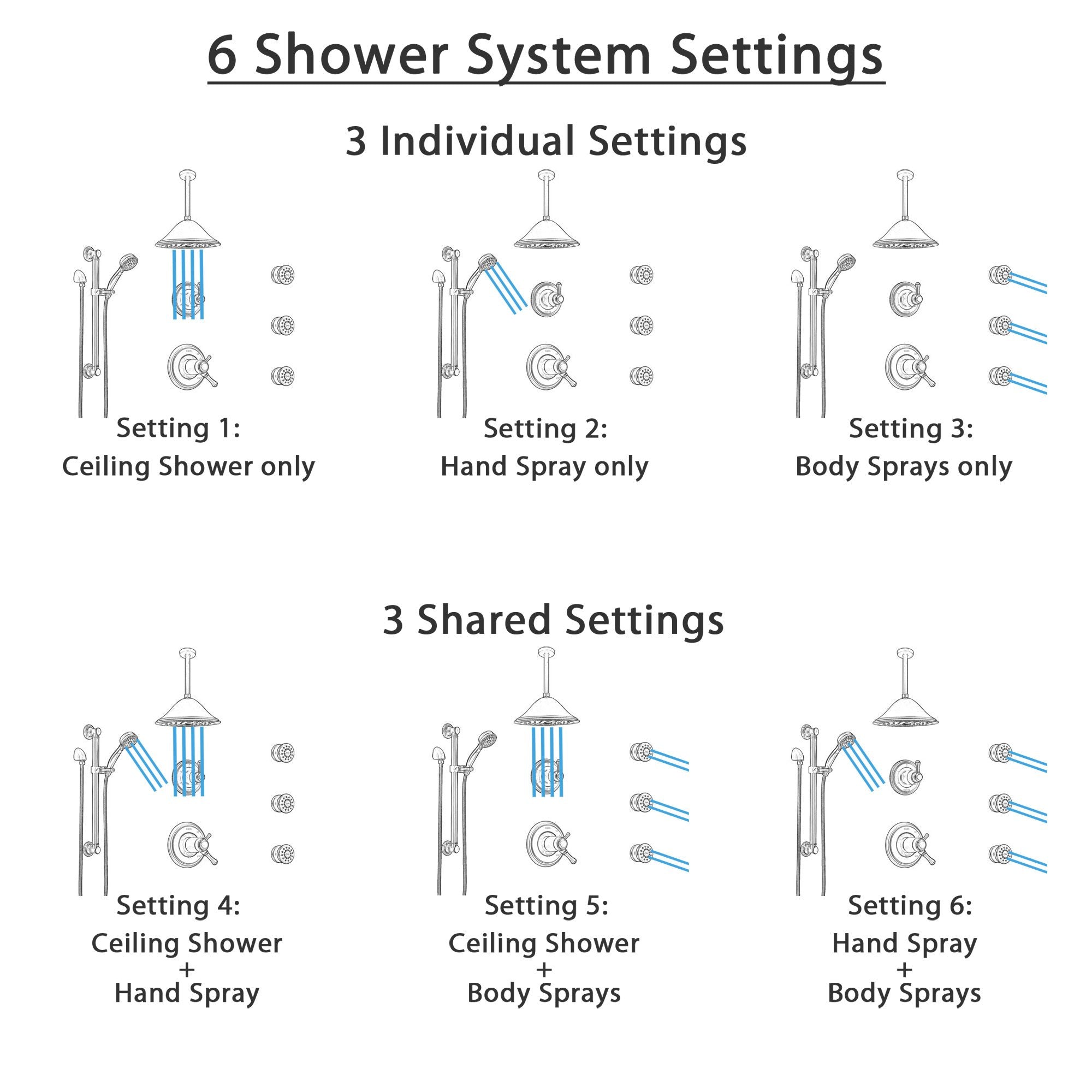 6 Shower System Settings

3 Individual Settings

Setting 1:
Ceiling Shower only

Setting 2:
Hand Spray only

Setting 3:
Body Sprays only

3 Shared Settings

Setting 4:
Ceiling Shower
+
Hand Spray

Setting 5:
Ceiling Shower
+
Body Sprays

Setting 6:
Hand Spray
+
Body Sprays