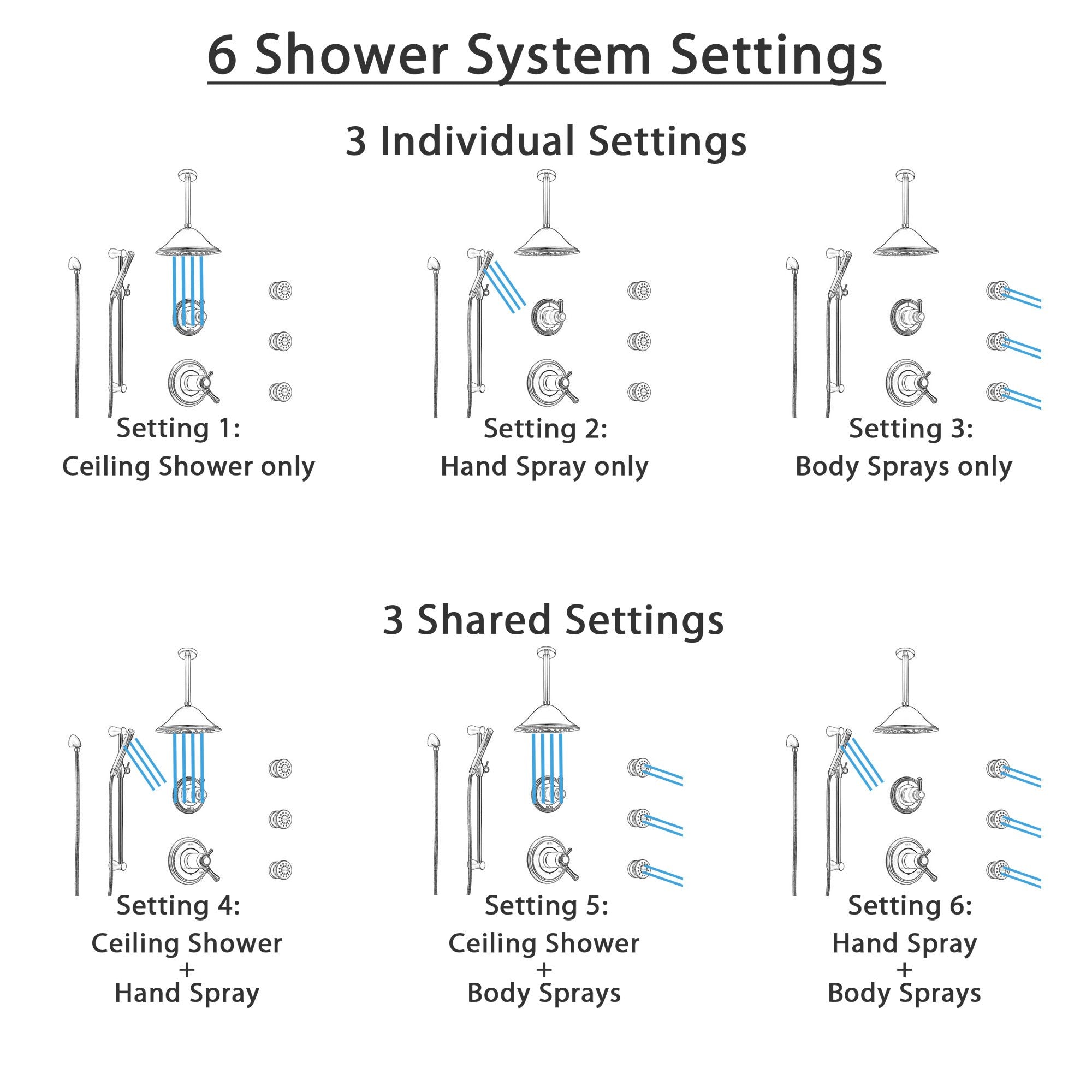 6 Shower System Settings

3 Individual Settings

Setting 1:
Ceiling Shower only

Setting 2:
Hand Spray only

Setting 3:
Body Sprays only

3 Shared Settings

Setting 4:
Ceiling Shower
+
Hand Spray

Setting 5:
Ceiling Shower
+
Body Sprays

Setting 6:
Hand Spray
+
Body Sprays