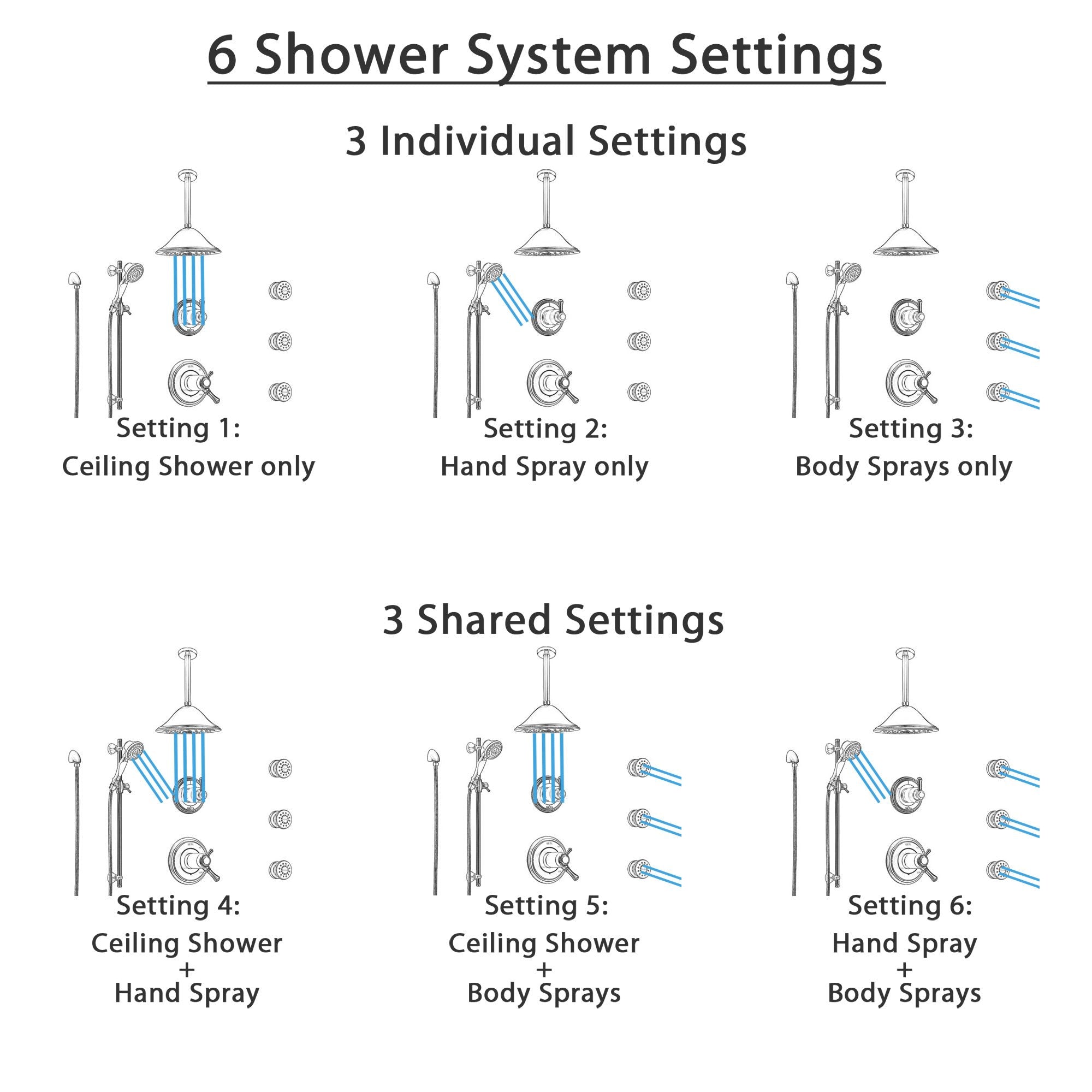 6 Shower System Settings

3 Individual Settings

Setting 1:
Ceiling Shower only

Setting 2:
Hand Spray only

Setting 3:
Body Sprays only

3 Shared Settings

Setting 4:
Ceiling Shower
+
Hand Spray

Setting 5:
Ceiling Shower
+
Body Sprays

Setting 6:
Hand Spray
+
Body Sprays