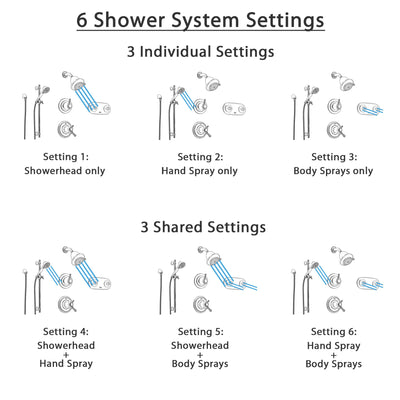 6 Shower System Settings

3 Individual Settings

Setting 1:
Showerhead only

Setting 2:
Hand Spray only

Setting 3:
Body Sprays only

3 Shared Settings

Setting 4:
Showerhead
+
Hand Spray

Setting 5:
Showerhead
+
Body Sprays

Setting 6:
Hand Spray
+
Body Sprays