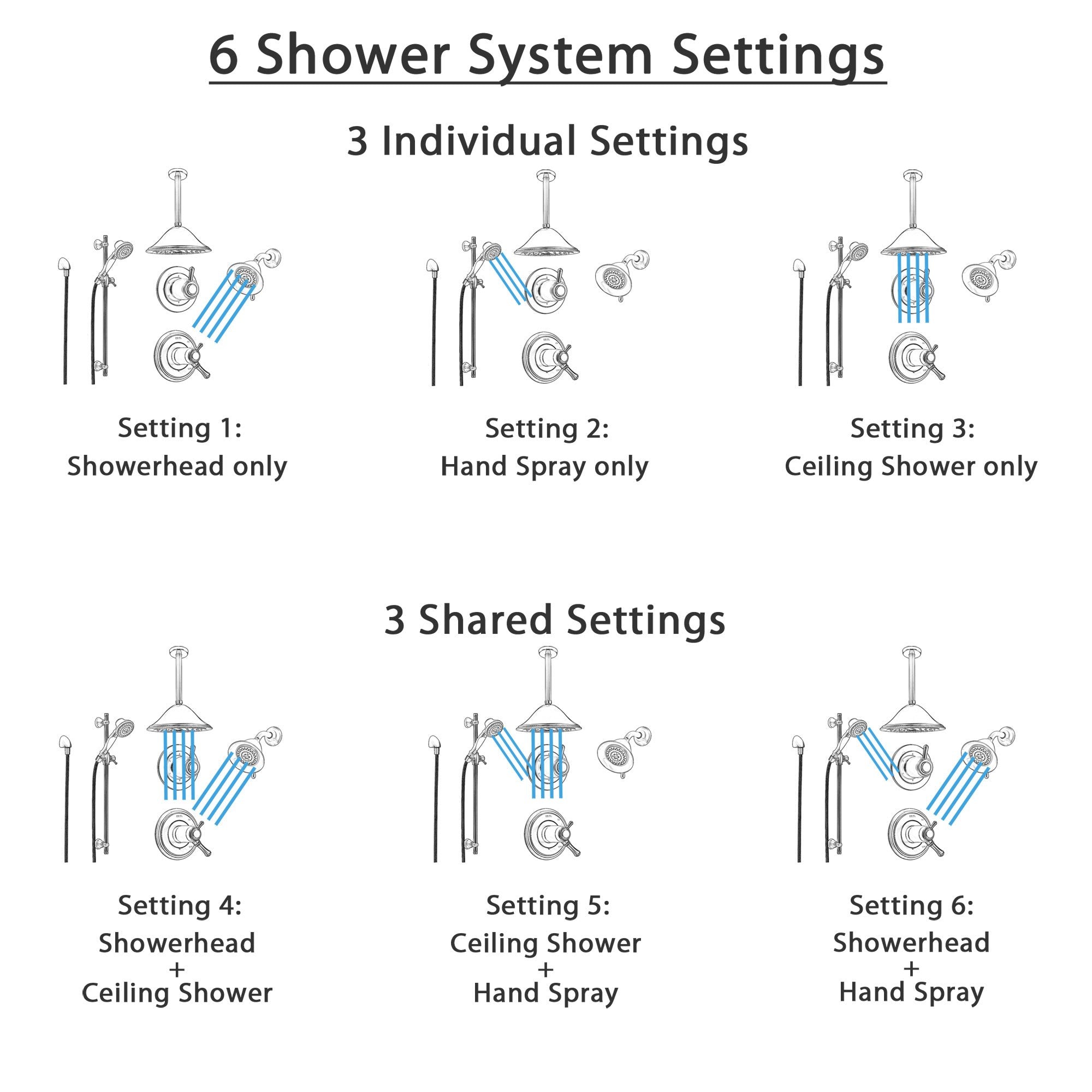 6 Shower System Settings

3 Individual Settings

Setting 1:
Showerhead only

Setting 2:
Hand Spray only

Setting 3:
Ceiling Shower only

3 Shared Settings

Setting 4:
Showerhead
+
Ceiling Shower

Setting 5:
Ceiling Shower
+
Hand Spray

Setting 6:
Showerhead
+
Hand Spray