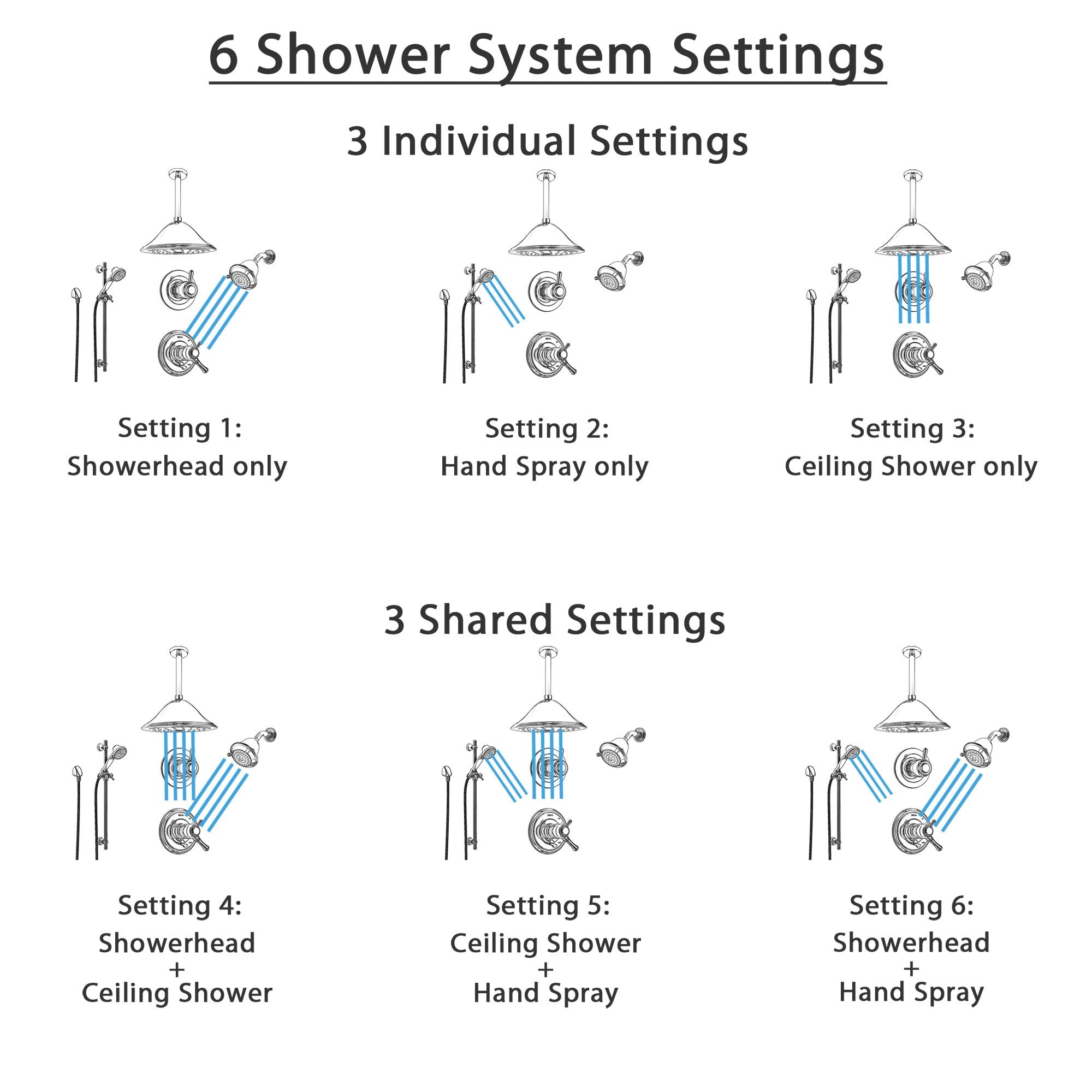 6 Shower System Settings

3 Individual Settings

Setting 1:
Showerhead only

Setting 2:
Hand Spray only

Setting 3:
Ceiling Shower only

3 Shared Settings

Setting 4:
Showerhead
+
Ceiling Shower

Setting 5:
Ceiling Shower
+
Hand Spray

Setting 6:
Showerhead
+
Hand Spray