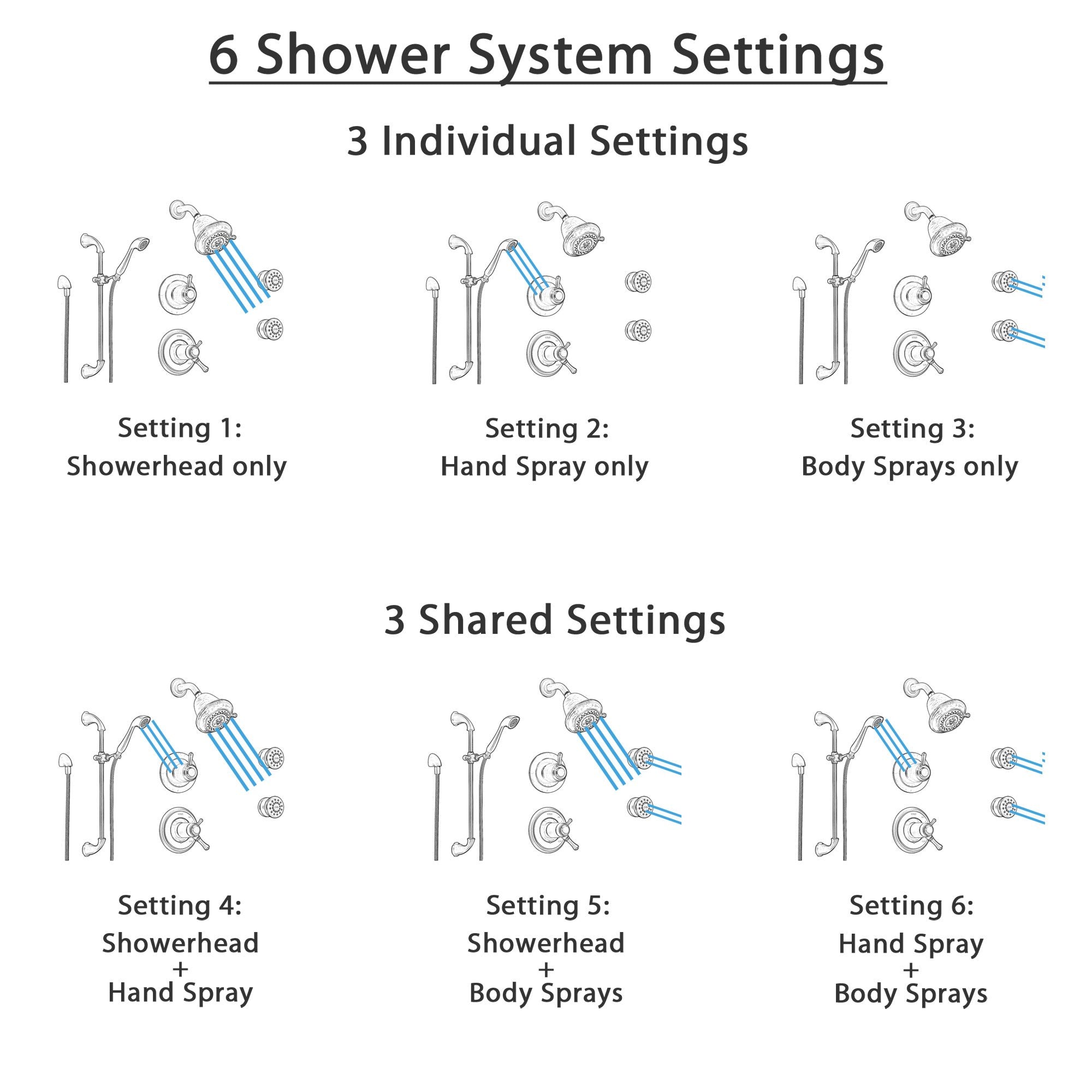 6 Shower System Settings

3 Individual Settings

Setting 1:
Showerhead only

Setting 2:
Hand Spray only

Setting 3:
Body Sprays only

3 Shared Settings

Setting 4:
Showerhead
+
Hand Spray

Setting 5:
Showerhead
+
Body Sprays

Setting 6:
Hand Spray
+
Body Sprays