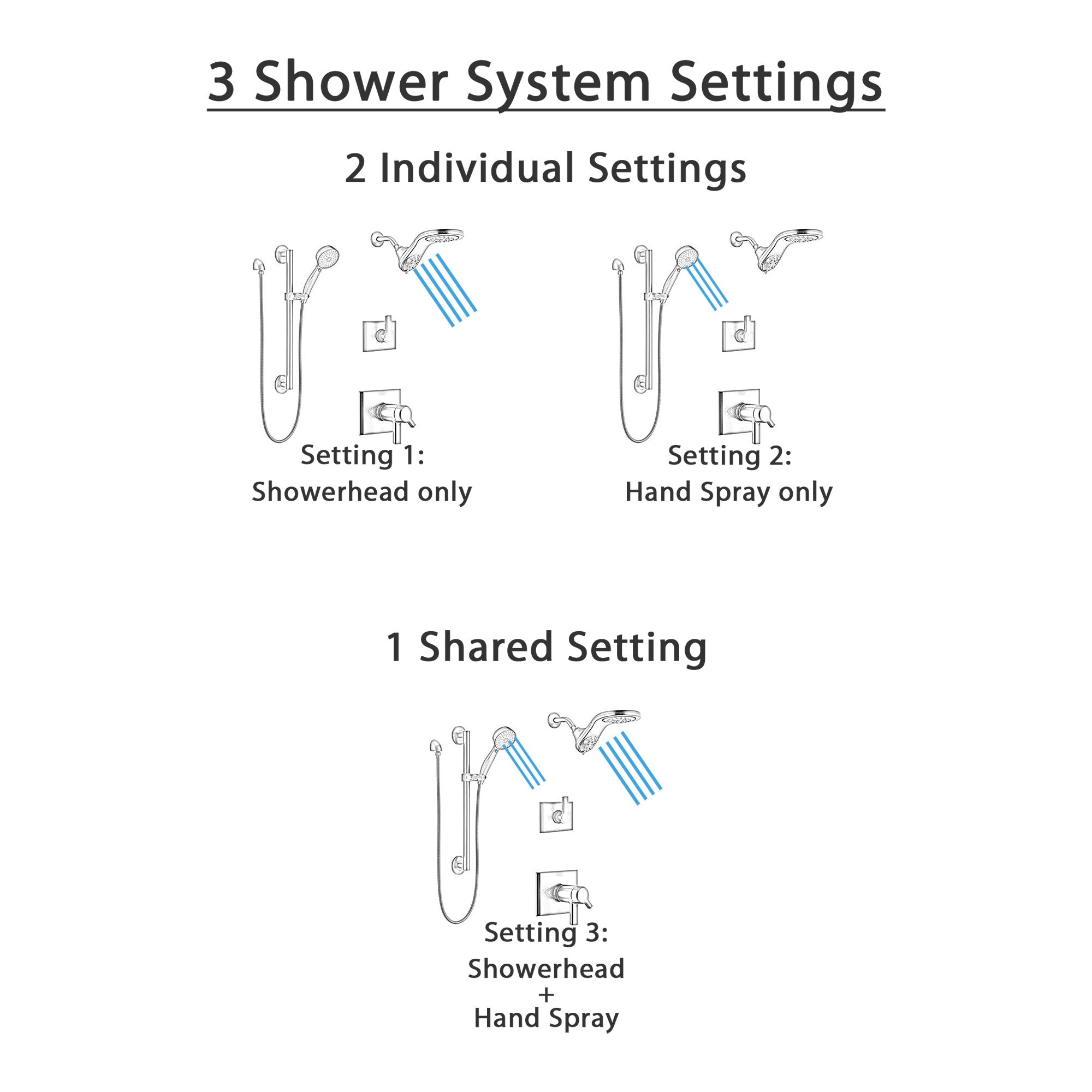 3 Shower System Settings

2 Individual Settings

Setting 1:
Showerhead only

Setting 2:
Hand Spray only

1 Shared Setting

Setting 3:
Showerhead
+
Hand Spray