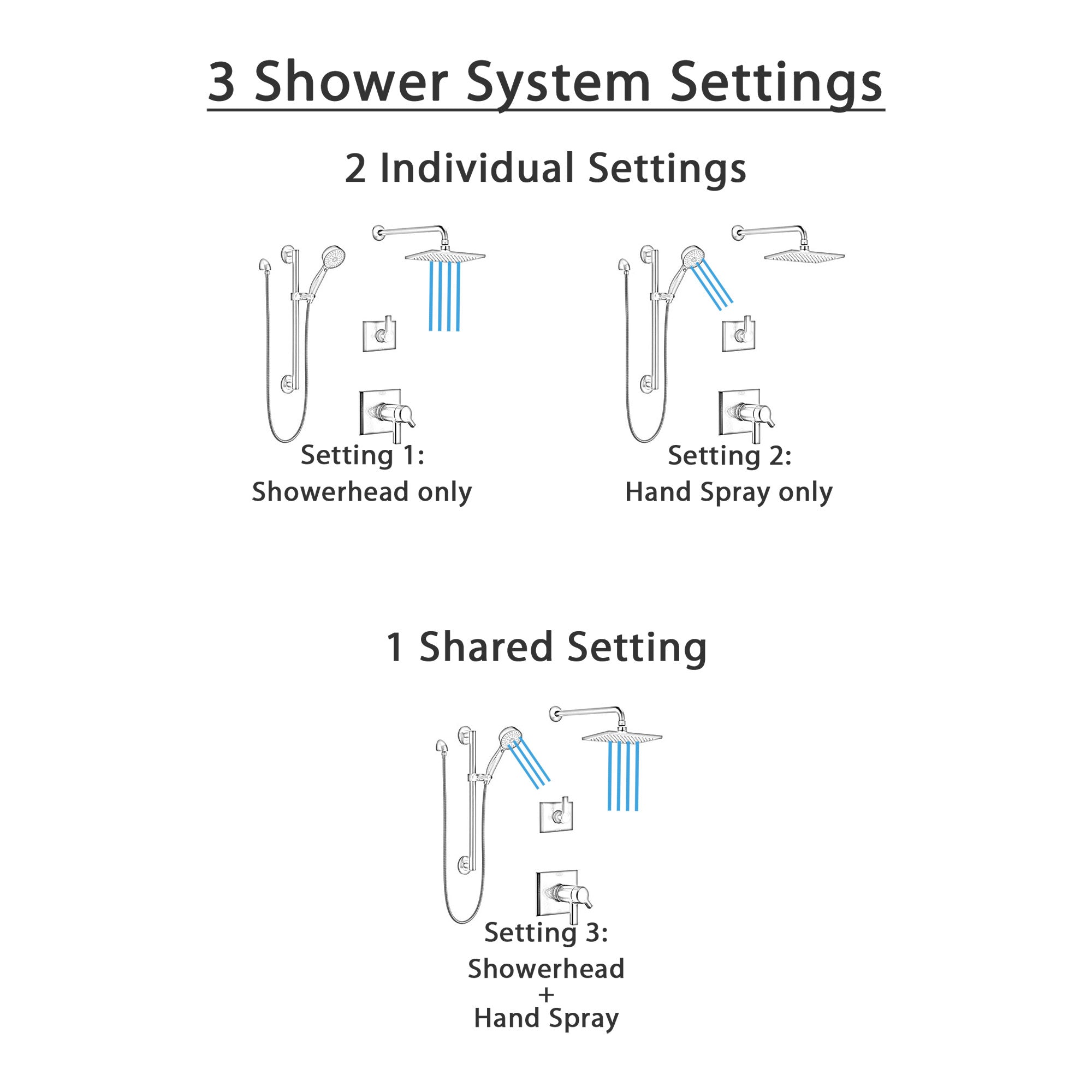 3 Shower System Settings

2 Individual Settings

Setting 1:
Showerhead only

Setting 2:
Hand Spray only

1 Shared Setting

Setting 3:
Showerhead
+
Hand Spray