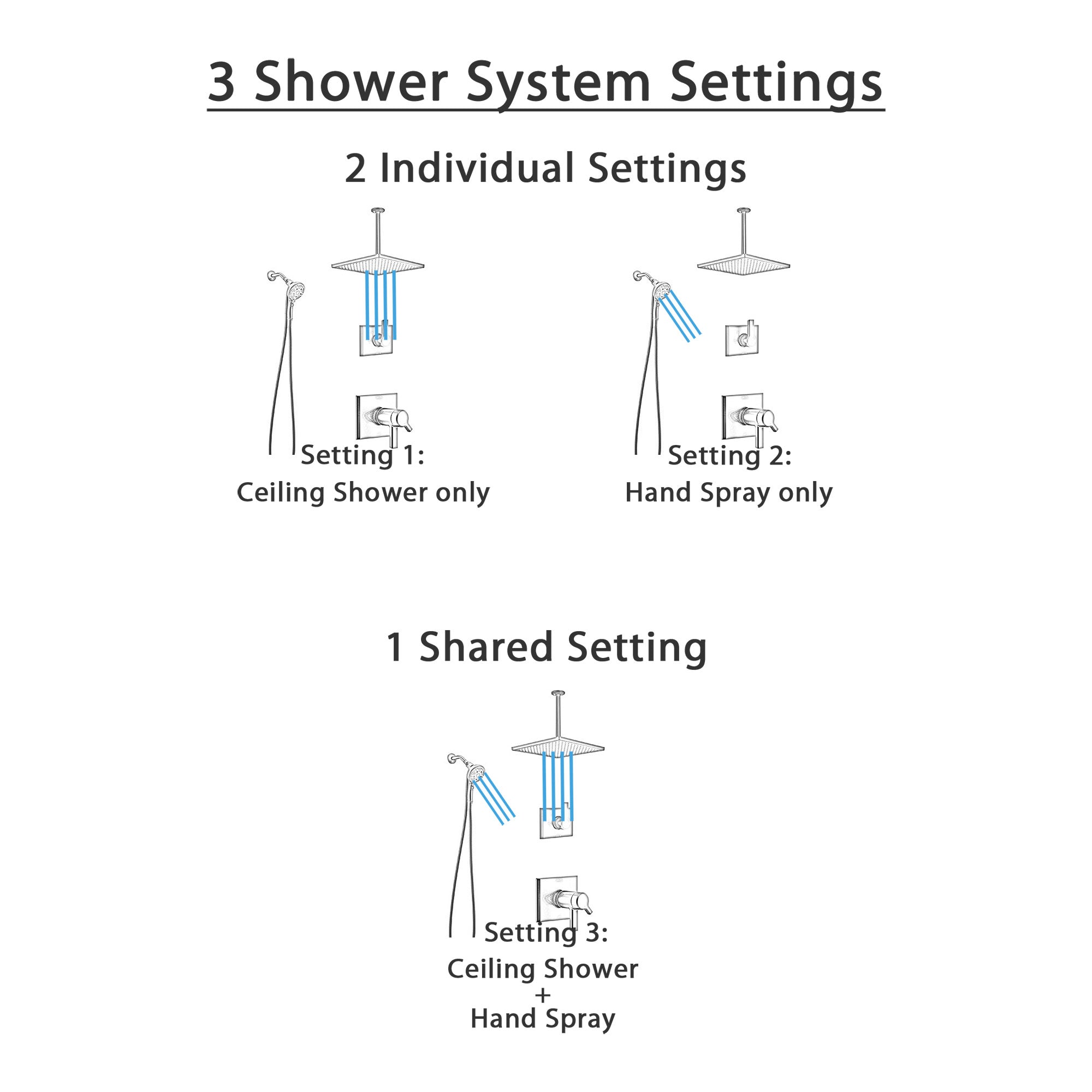 3 Shower System Settings

2 Individual Settings

Setting 1:
Ceiling Shower only

Setting 2:
Hand Spray only

1 Shared Setting

Setting 3:
Ceiling Shower
+
Hand Spray