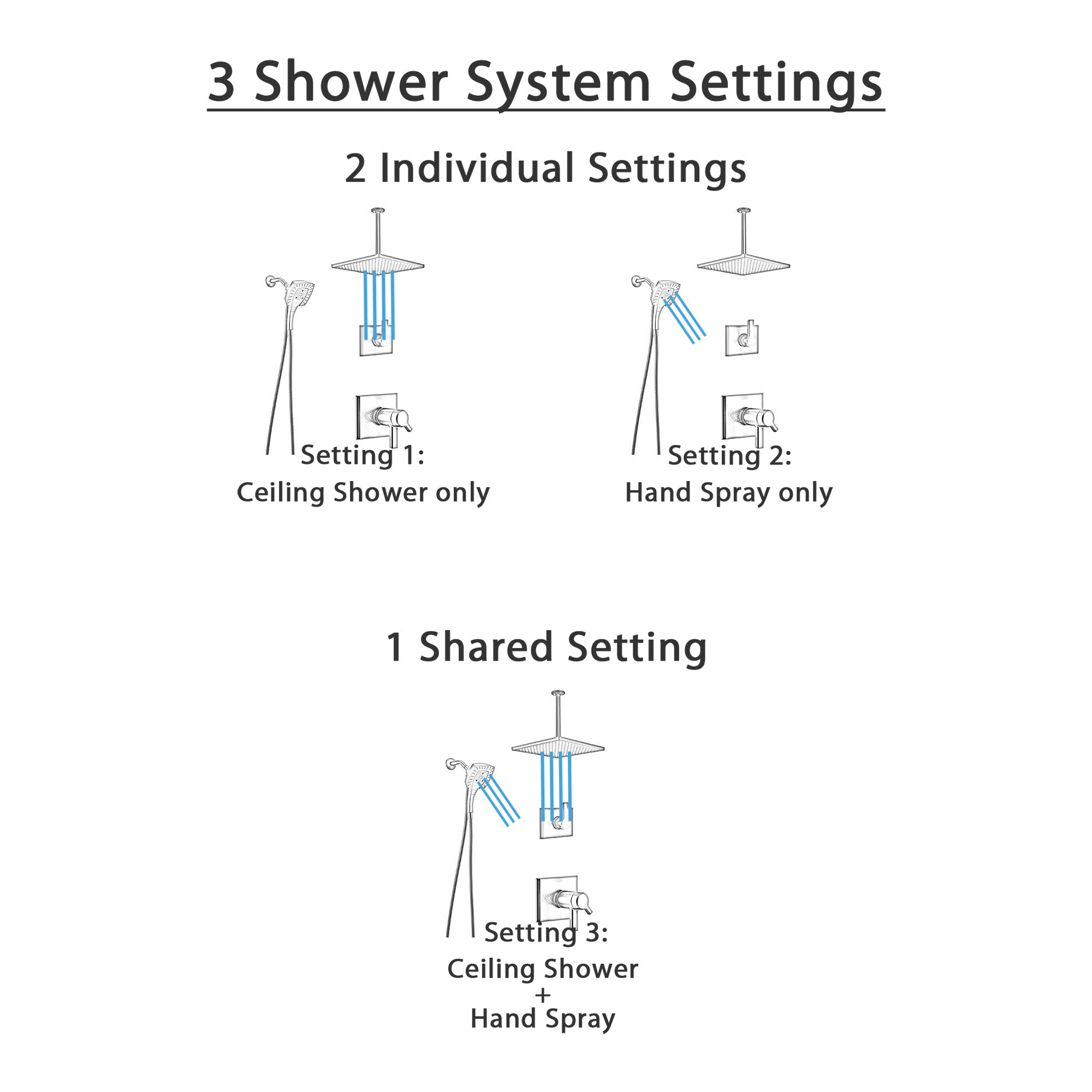 3 Shower System Settings

2 Individual Settings

Setting 1:
Ceiling Shower only

Setting 2:
Hand Spray only

1 Shared Setting

Setting 3:
Ceiling Shower
+
Hand Spray