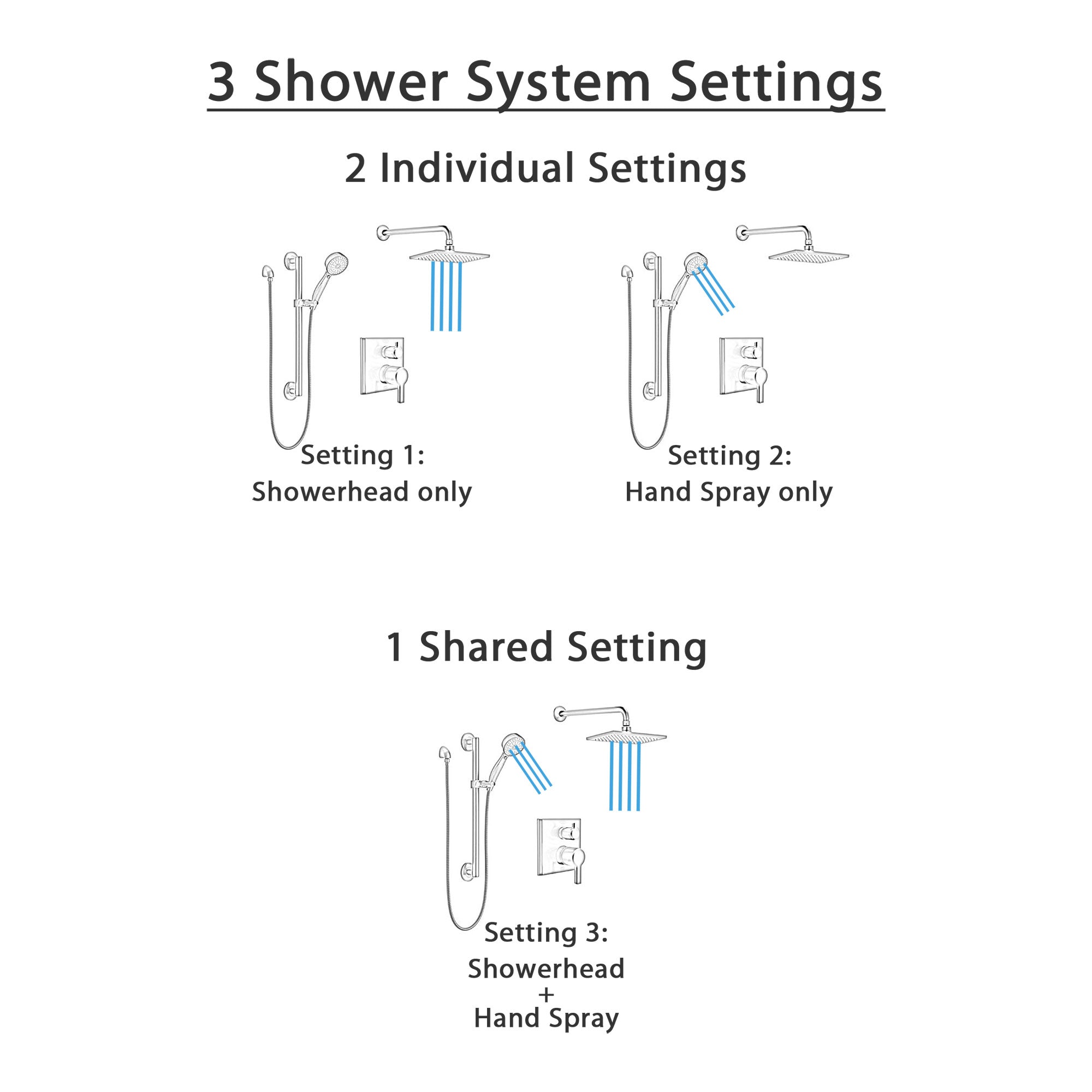 3 Shower System Settings

2 Individual Settings

Setting 1:
Showerhead only

Setting 2:
Hand Spray only

1 Shared Setting

Setting 3:
Showerhead
+
Hand Spray