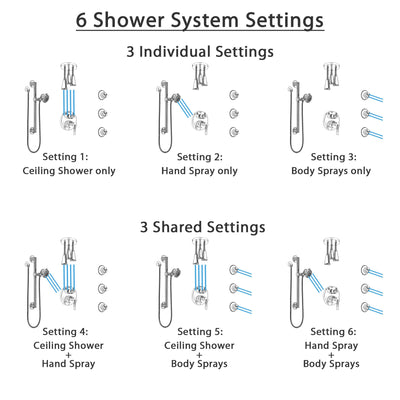 6 Shower System Settings

3 Individual Settings

Setting 1:
Ceiling Shower only

Setting 2:
Hand Spray only

Setting 3:
Body Sprays only

3 Shared Settings

Setting 4:
Ceiling Shower
+
Hand Spray

Setting 5:
Ceiling Shower
+
Body Sprays

Setting 6:
Hand Spray
+
Body Sprays