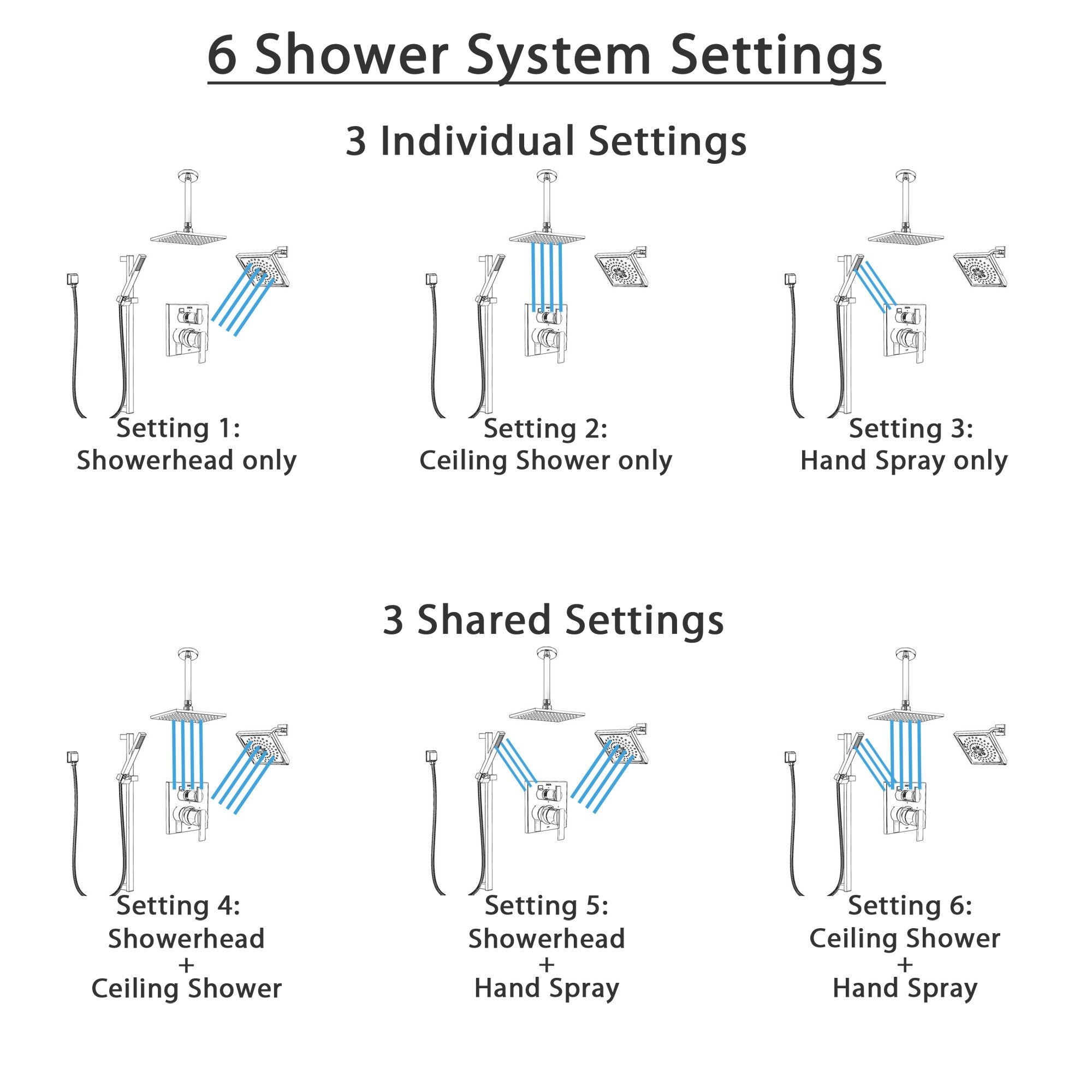 6 Shower System Settings

3 Individual Settings

Setting 1:
Showerhead only

Setting 2:
Ceiling Shower only

Setting 3:
Hand Spray only

3 Shared Settings

Setting 4:
Showerhead
+
Ceiling Shower

Setting 5:
Showerhead
+
Hand Spray

Setting 6:
Ceiling Shower
+
Hand Spray