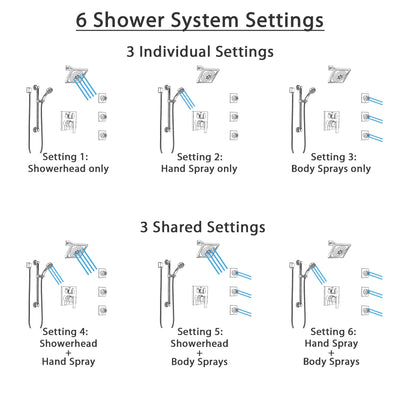 6 Shower System Settings

3 Individual Settings

Setting 1:
Showerhead only

Setting 2:
Hand Spray only

Setting 3:
Body Sprays only

3 Shared Settings

Setting 4:
Showerhead
+
Hand Spray

Setting 5:
Showerhead
+
Body Sprays

Setting 6:
Hand Spray
+
Body Sprays