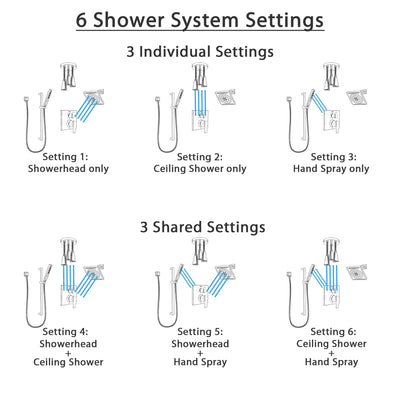 6 Shower System Settings

3 Individual Settings

Setting 1:
Showerhead only

Setting 2:
Ceiling Shower only

Setting 3:
Hand Spray only

3 Shared Settings

Setting 4:
Showerhead
+
Ceiling Shower

Setting 5:
Showerhead
+
Hand Spray

Setting 6:
Ceiling Shower
+
Hand Spray