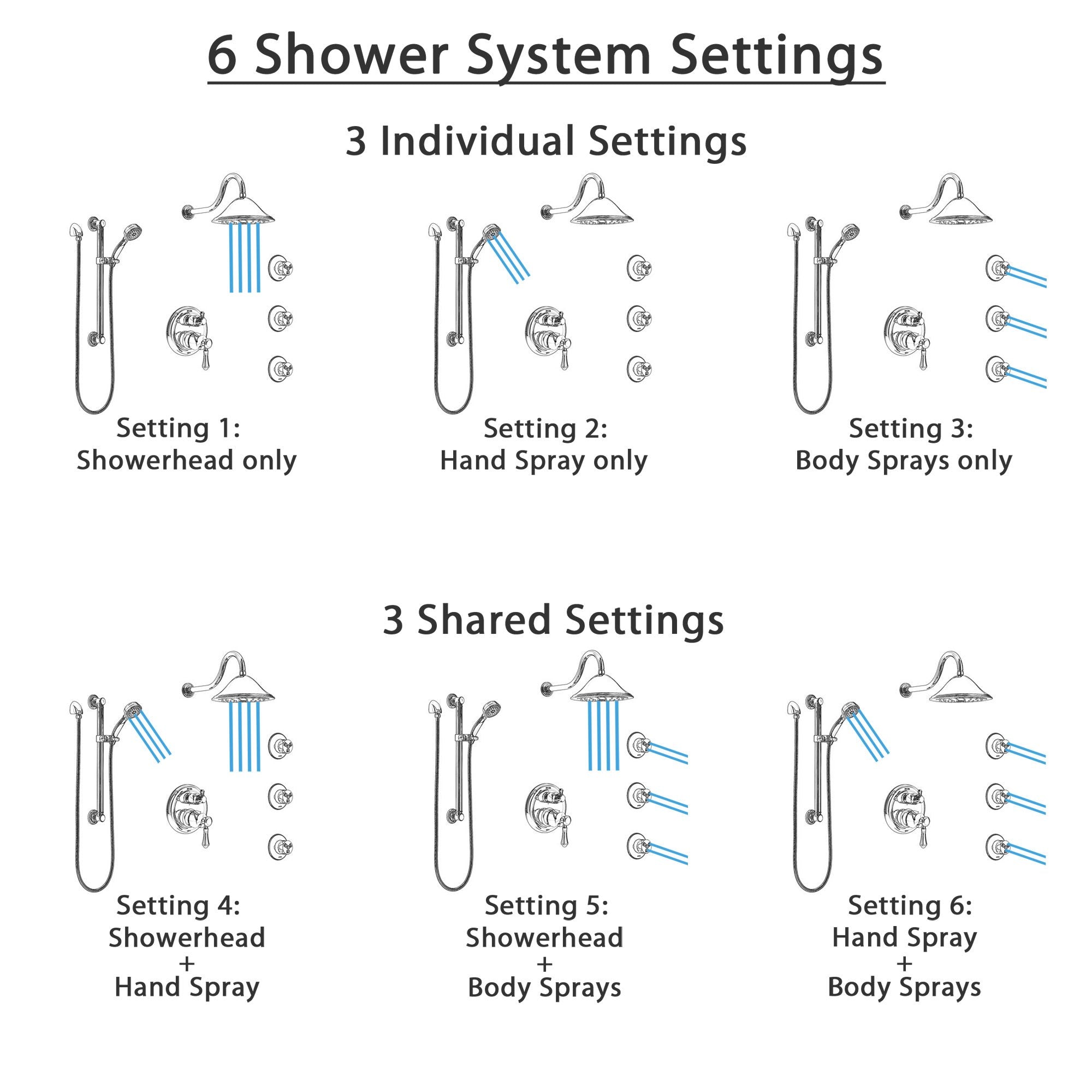 6 Shower System Settings

3 Individual Settings

Setting 1:
Showerhead only

Setting 2:
Hand Spray only

Setting 3:
Body Sprays only

3 Shared Settings

Setting 4:
Showerhead
+
Hand Spray

Setting 5:
Showerhead
+
Body Sprays

Setting 6:
Hand Spray
+
Body Sprays