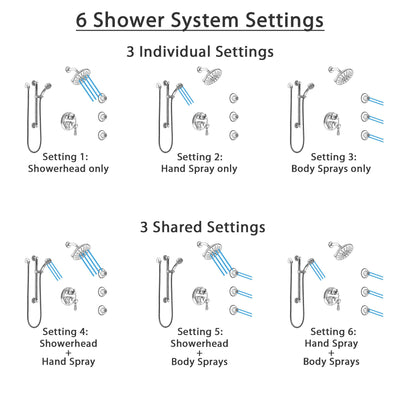 6 Shower System Settings

3 Individual Settings

Setting 1:
Showerhead only

Setting 2:
Hand Spray only

Setting 3:
Body Sprays only

3 Shared Settings

Setting 4:
Showerhead
+
Hand Spray

Setting 5:
Showerhead
+
Body Sprays

Setting 6:
Hand Spray
+
Body Sprays