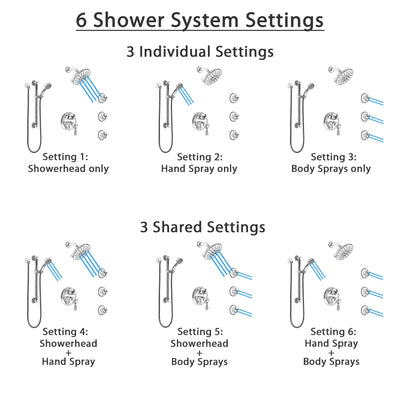 6 Shower System Settings

3 Individual Settings

Setting 1:
Showerhead only

Setting 2:
Hand Spray only

Setting 3:
Body Sprays only

3 Shared Settings

Setting 4:
Showerhead
+
Hand Spray

Setting 5:
Showerhead
+
Body Sprays

Setting 6:
Hand Spray
+
Body Sprays