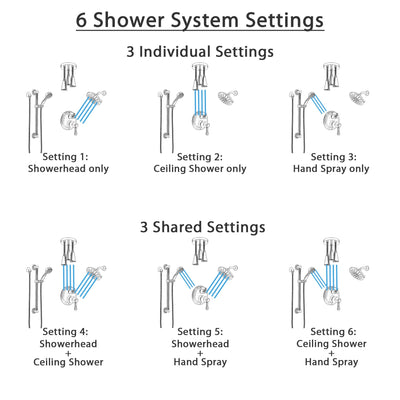 6 Shower System Settings

3 Individual Settings

Setting 1:
Showerhead only

Setting 2:
Ceiling Shower only

Setting 3:
Hand Spray only

3 Shared Settings

Setting 4:
Showerhead
+
Ceiling Shower

Setting 5:
Showerhead
+
Hand Spray

Setting 6:
Ceiling Shower
+
Hand Spray