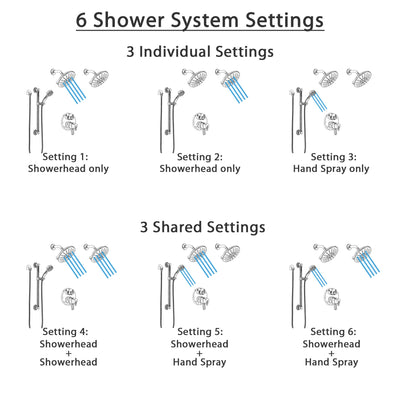 6 Shower System Settings

3 Individual Settings

Setting 1:
Showerhead only

Setting 2:
Showerhead only

Setting 3:
Hand Spray only

3 Shared Settings

Setting 4:
Showerhead
+
Showerhead

Setting 5:
Showerhead
+
Hand Spray

Setting 6:
Showerhead
+
Hand Spray