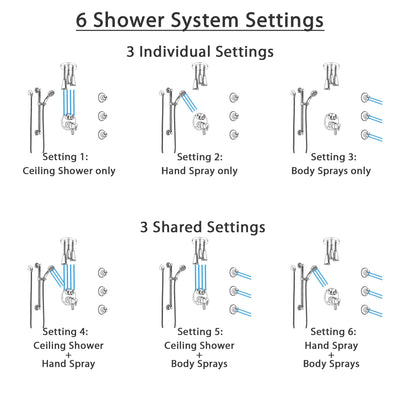 6 Shower System Settings

3 Individual Settings

Setting 1:
Ceiling Shower only

Setting 2:
Hand Spray only

Setting 3:
Body Sprays only

3 Shared Settings

Setting 4:
Ceiling Shower
+
Hand Spray

Setting 5:
Ceiling Shower
+
Body Sprays

Setting 6:
Hand Spray
+
Body Sprays