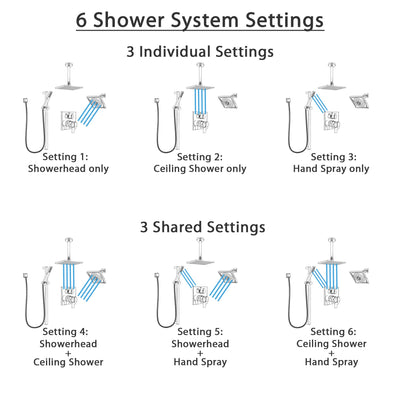 6 Shower System Settings

3 Individual Settings

Setting 1:
Showerhead only

Setting 2:
Ceiling Shower only

Setting 3:
Hand Spray only

3 Shared Settings

Setting 4:
Showerhead
+
Ceiling Shower

Setting 5:
Showerhead
+
Hand Spray

Setting 6:
Ceiling Shower
+
Hand Spray