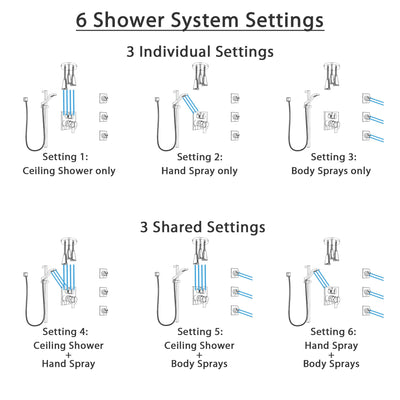 6 Shower System Settings

3 Individual Settings

Setting 1:
Ceiling Shower only

Setting 2:
Hand Spray only

Setting 3:
Body Sprays only

3 Shared Settings

Setting 4:
Ceiling Shower
+
Hand Spray

Setting 5:
Ceiling Shower
+
Body Sprays

Setting 6:
Hand Spray
+
Body Sprays