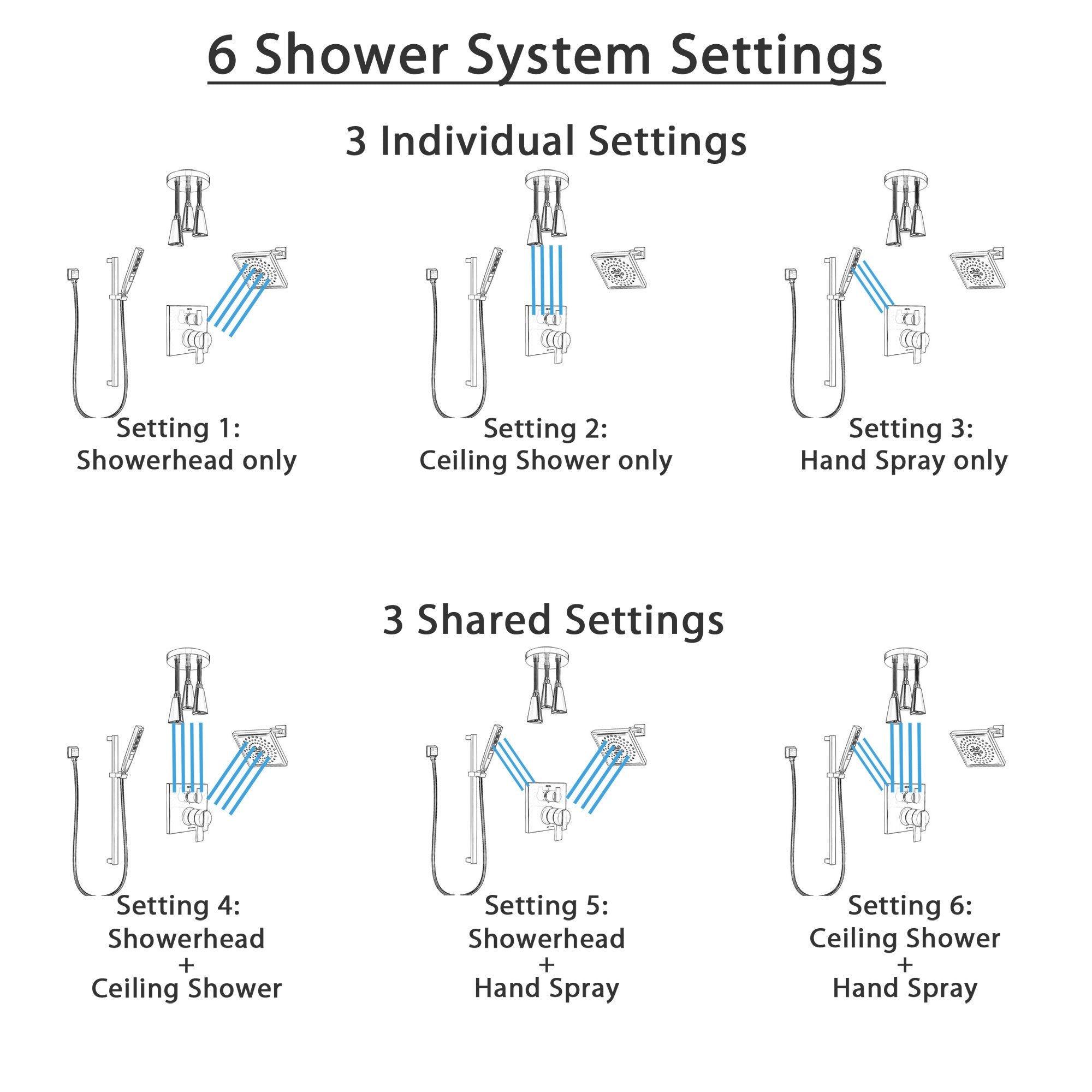 6 Shower System Settings

3 Individual Settings

Setting 1:
Showerhead only

Setting 2:
Ceiling Shower only

Setting 3:
Hand Spray only

3 Shared Settings

Setting 4:
Showerhead
+
Ceiling Shower

Setting 5:
Showerhead
+
Hand Spray

Setting 6:
Ceiling Shower
+
Hand Spray